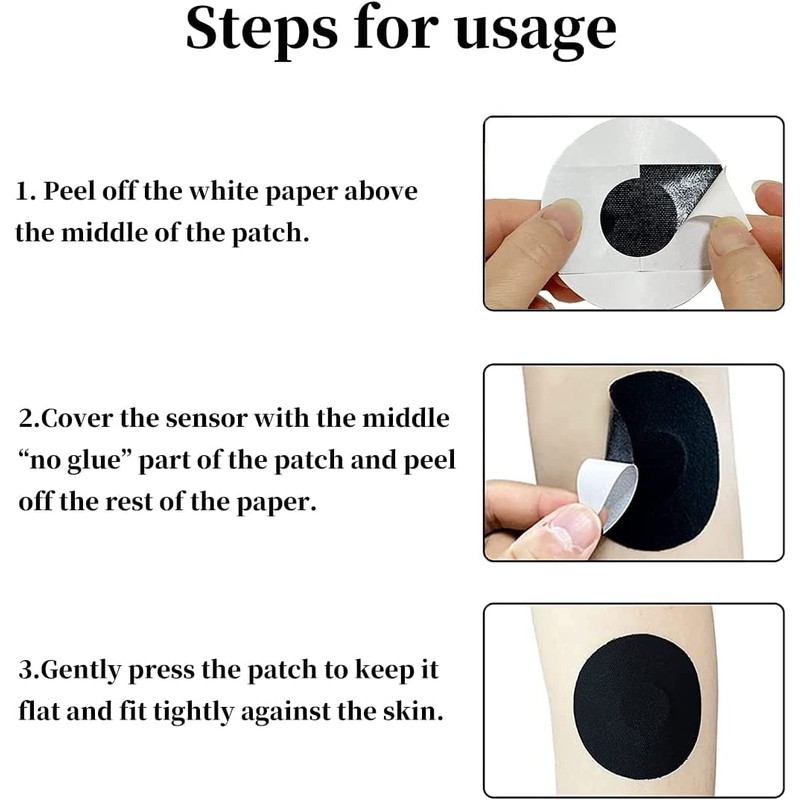 Steps for usage

1. Peel off the white paper above the middle of the patch.

2.Cover the sensor with the middle “no glue” part of the patch and peel off the rest of the paper.

3.Gently press the patch to keep it flat and fit tightly against the skin.