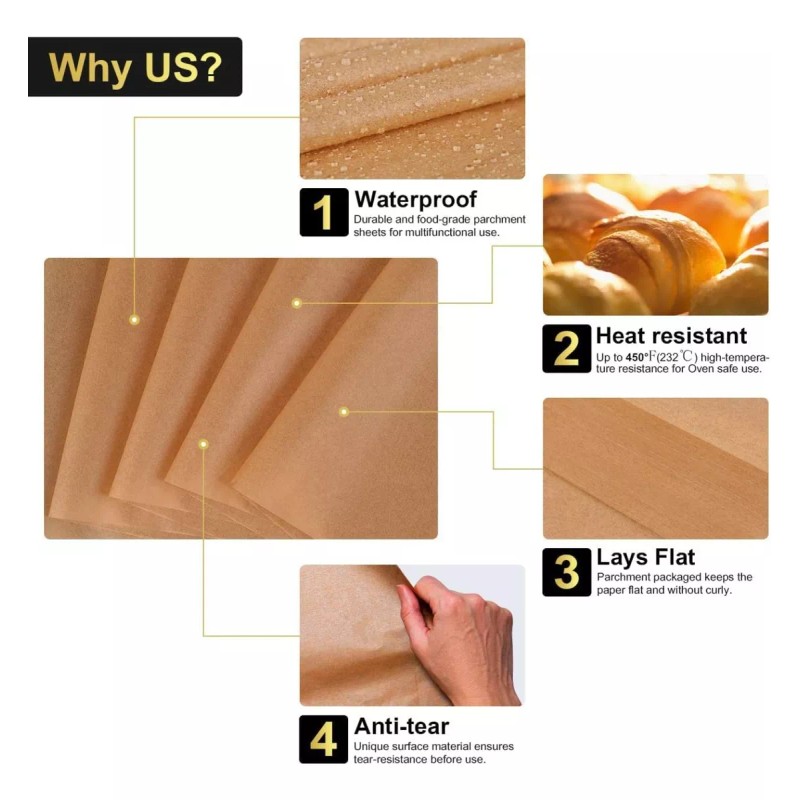 Why US?

1 Waterproof
Durable and food-grade parchment sheets for multifunctional use.

2 Heat resistant
Up to 450°F(232℃) high-temperature resistance for Oven safe use.

3 Lays Flat
Parchment packaged keeps the paper flat and without curly.

4 Anti-tear
Unique surface material ensures tear-resistance before use.