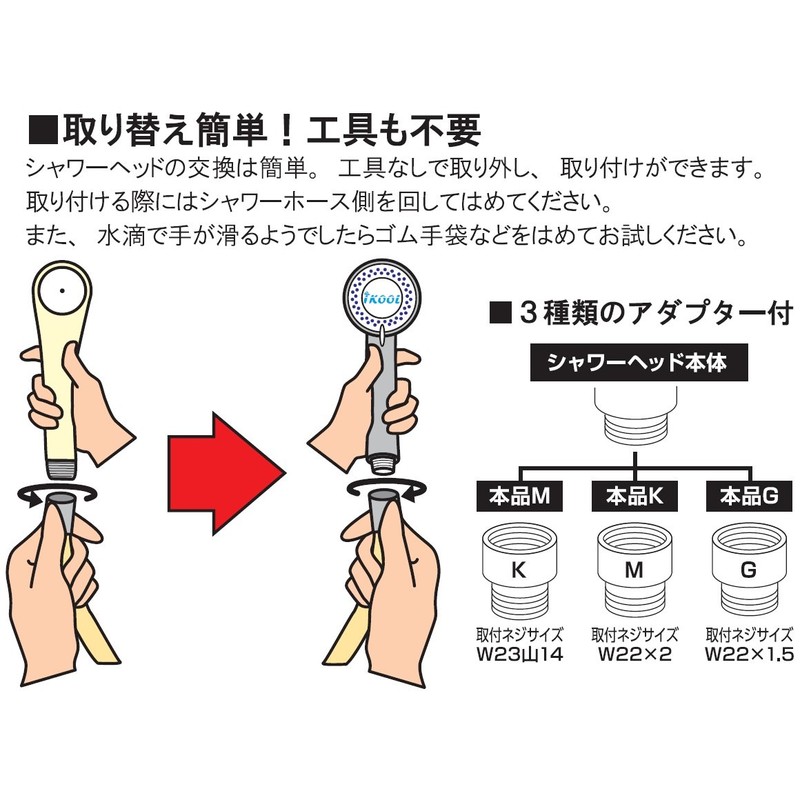 ■取り替え簡単！工具も不要
シャワーヘッドの交換は簡単。 工具なしで取り外し、 取り付けができます。
取り付ける際にはシャワーホース側を回してはめてください。
また、 水滴で手が滑るようでしたらゴム手袋などをはめてお試しください。

iKOOL

■３種類のアダプター付

シャワーヘッド本体

本品M
K
取付ネジサイズ
W23山14

本品K
M
取付ネジサイズ
W22×2

本品G
G
取付ネジサイズ
W22×1.5