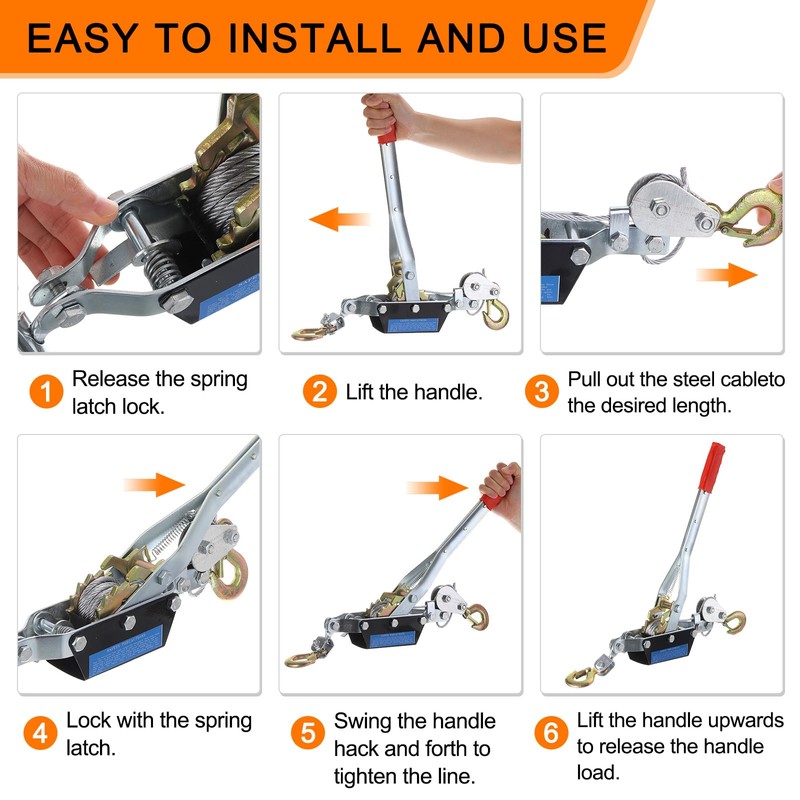 EASY TO INSTALL AND USE

1 Release the spring latch lock.

2 Lift the handle.

3 Pull out the steel cableto the desired length.

4 Lock with the spring latch.

5 Swing the handle hack and forth to tighten the line.

6 Lift the handle upwards to release the handle load.