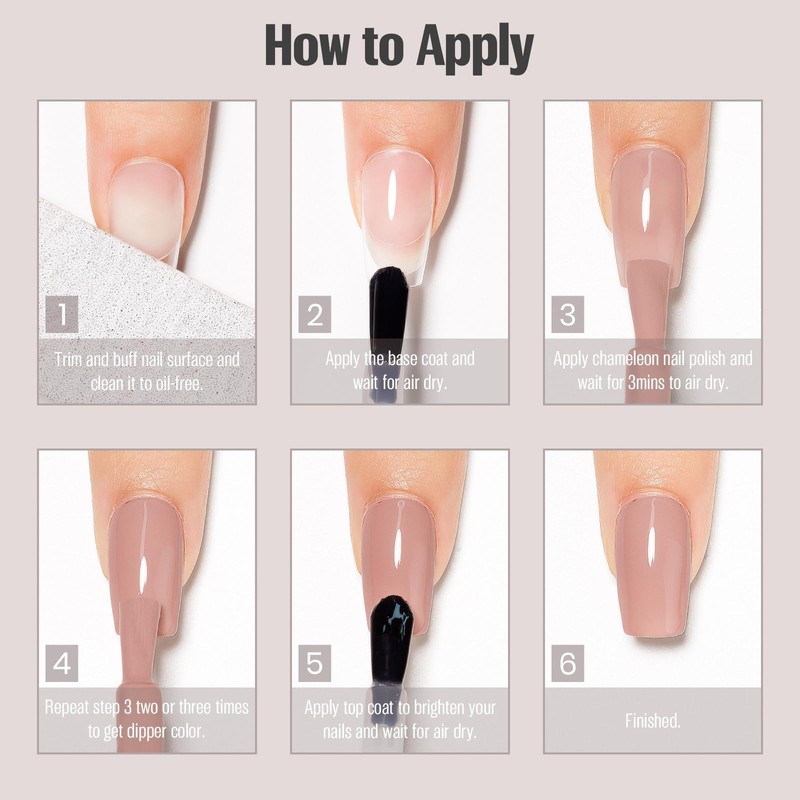 How to Apply

1
Trim and buff nail surface and clean it to oil-free.

2
Apply the base coat and wait for air dry.

3
Apply chameleon nail polish and wait for 3mins to air dry.

4
Repeat step 3 two or three times to get dipper color.

5
Apply top coat to brighten your nails and wait for air dry.

6
Finished.