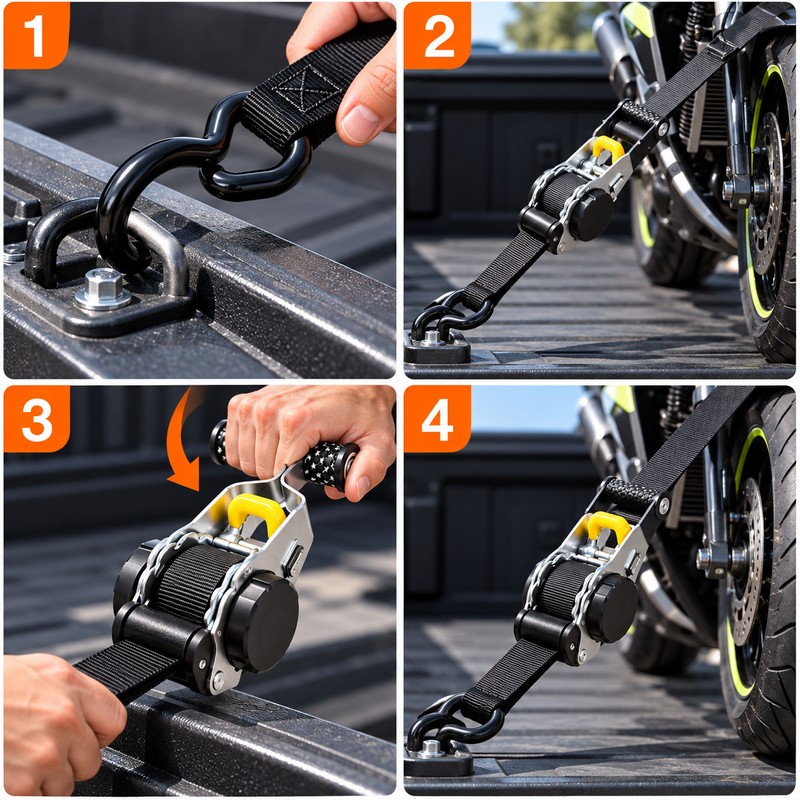 1

2

3

4