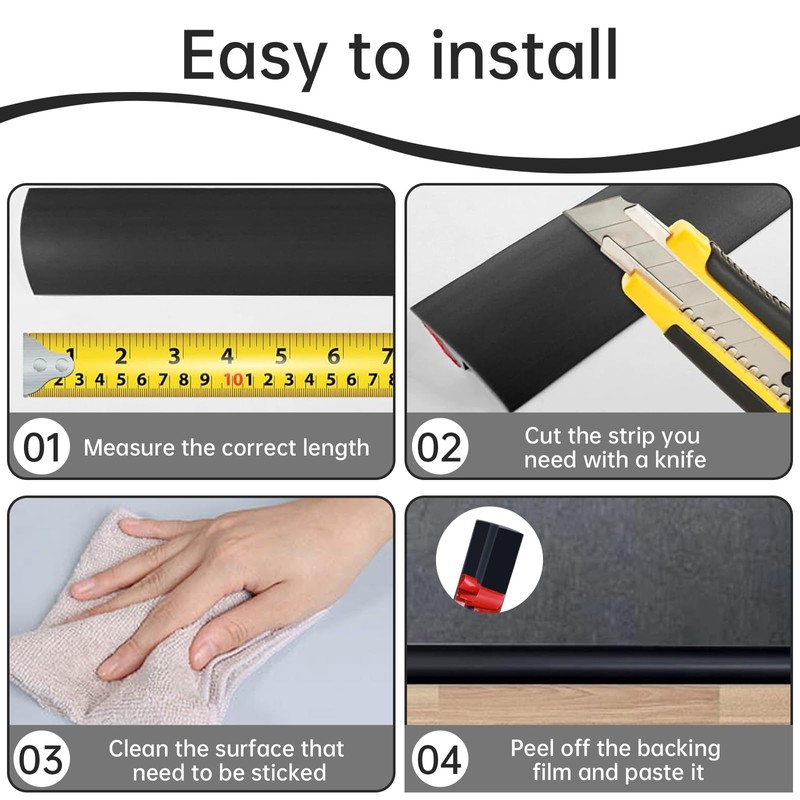 Easy to install

1 2 3 4 5 6 7
2 3 4 5 6 7 8 9 10 1 2 3 4 5 6 7 8

01 Measure the correct length

02 Cut the strip you need with a knife

03 Clean the surface that need to be sticked

04 Peel off the backing film and paste it