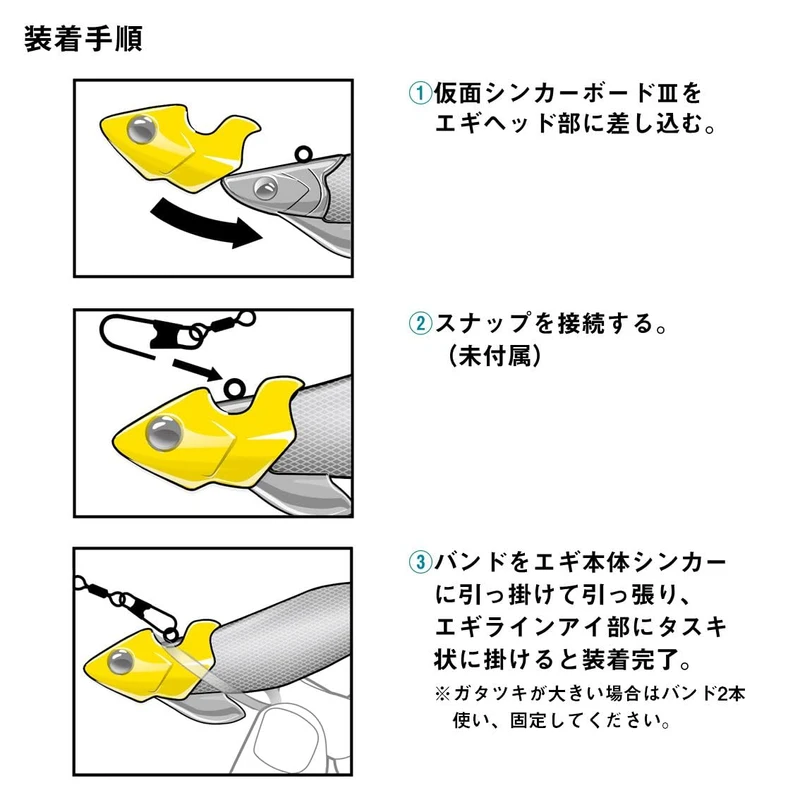 装着手順

①仮面シンカーボードⅢをエギヘッド部に差し込む。

②スナップを接続する。（未付属）

③バンドをエギ本体シンカーに引っ掛けて引っ張り、エギラインアイ部にタスキ状に掛けると装着完了。
※ガタツキが大きい場合はバンド2本使い、固定してください。