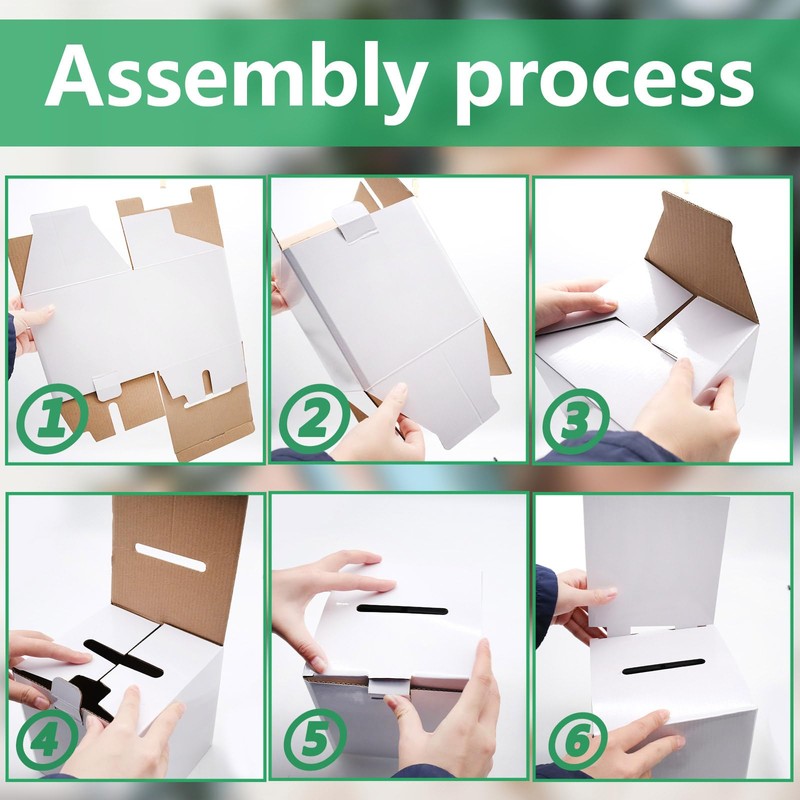 Assembly process

1

2

3

4

5

6