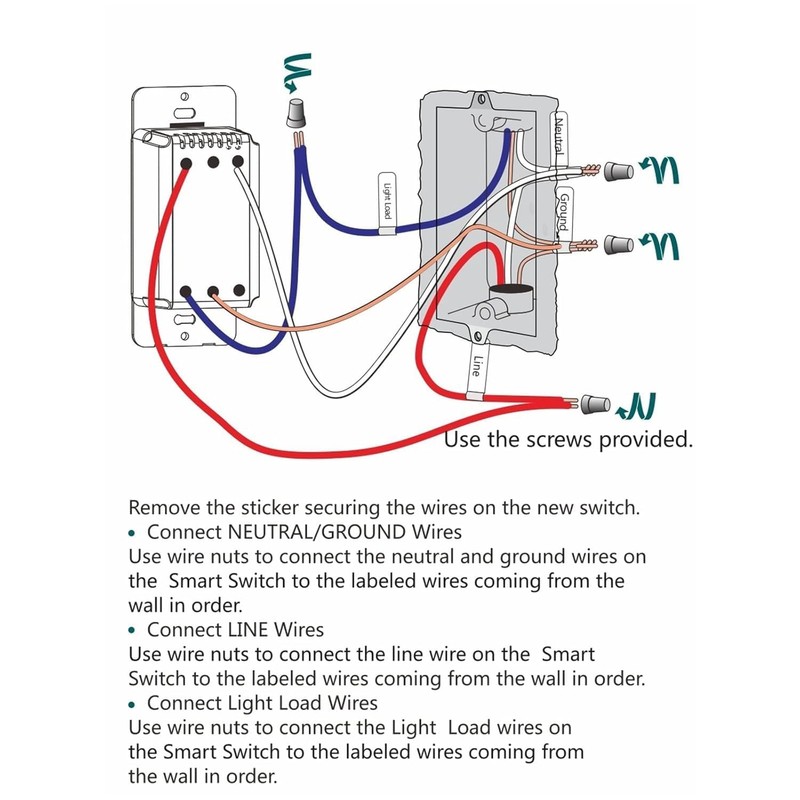 Light Load

Neutral

Ground

Line

Use the screws provided.

Remove the sticker securing the wires on the new switch.
• Connect NEUTRAL/GROUND Wires
Use wire nuts to connect the neutral and ground wires on the Smart Switch to the labeled wires coming from the wall in order.
• Connect LINE Wires
Use wire nuts to connect the line wire on the Smart Switch to the labeled wires coming from the wall in order.
• Connect Light Load Wires
Use wire nuts to connect the Light Load wires on the Smart Switch to the labeled wires coming from the wall in order.