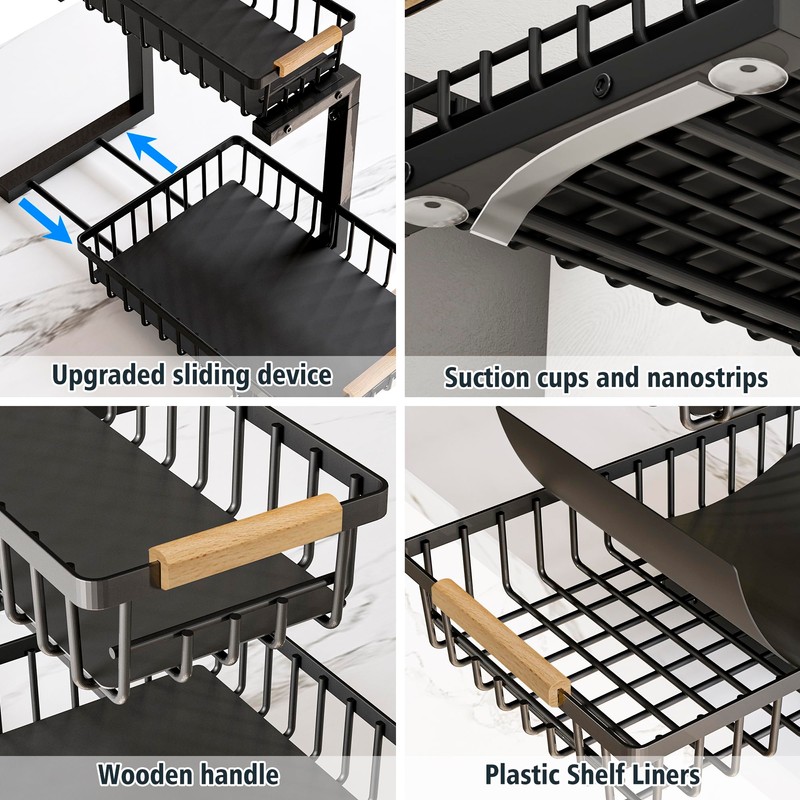 Upgraded sliding device

Suction cups and nanostrips

Wooden handle

Plastic Shelf Liners