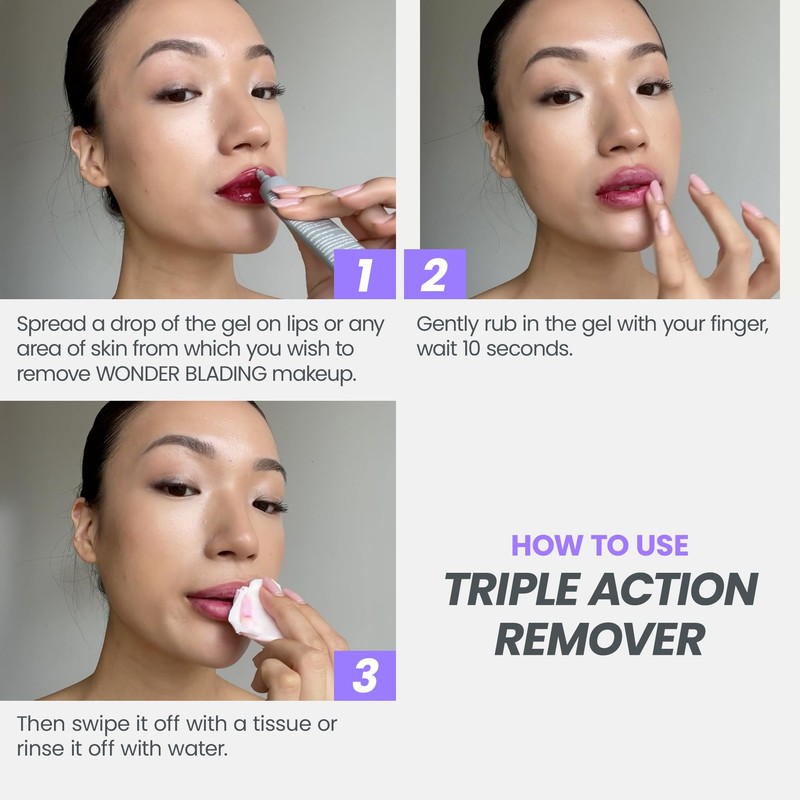 1

Spread a drop of the gel on lips or any area of skin from which you wish to remove WONDER BLADING makeup.

2

Gently rub in the gel with your finger, wait 10 seconds.

3

Then swipe it off with a tissue or rinse it off with water.

HOW TO USE
TRIPLE ACTION REMOVER