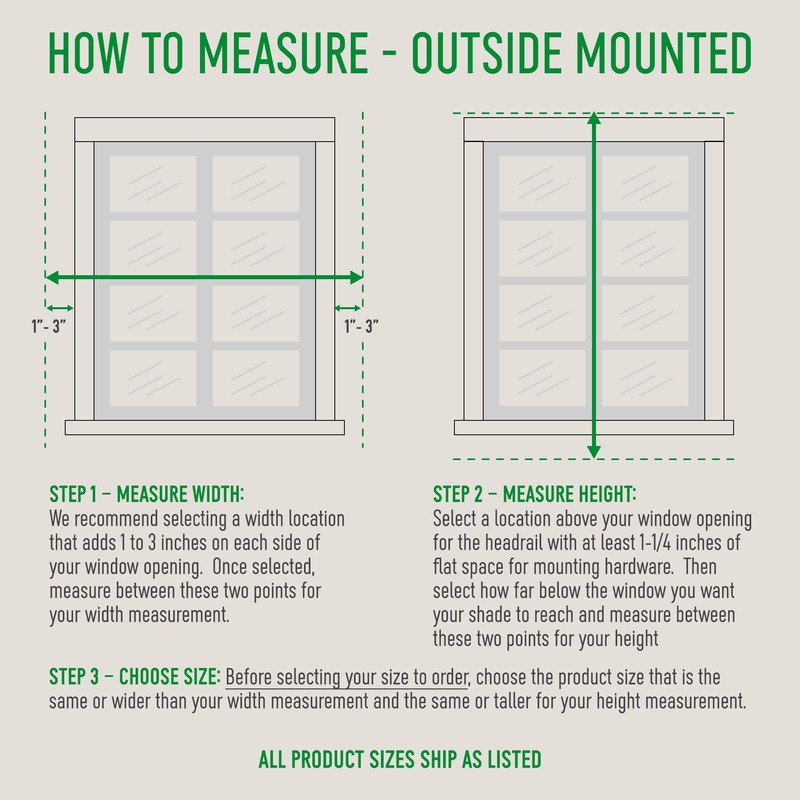 HOW TO MEASURE - OUTSIDE MOUNTED

1"- 3"

1"- 3"

STEP 1 – MEASURE WIDTH:
We recommend selecting a width location that adds 1 to 3 inches on each side of your window opening. Once selected, measure between these two points for your width measurement.

STEP 2 – MEASURE HEIGHT:
Select a location above your window opening for the headrail with at least 1-1/4 inches of flat space for mounting hardware. Then select how far below the window you want your shade to reach and measure between these two points for your height

STEP 3 – CHOOSE SIZE: Before selecting your size to order, choose the product size that is the same or wider than your width measurement and the same or taller for your height measurement.

ALL PRODUCT SIZES SHIP AS LISTED