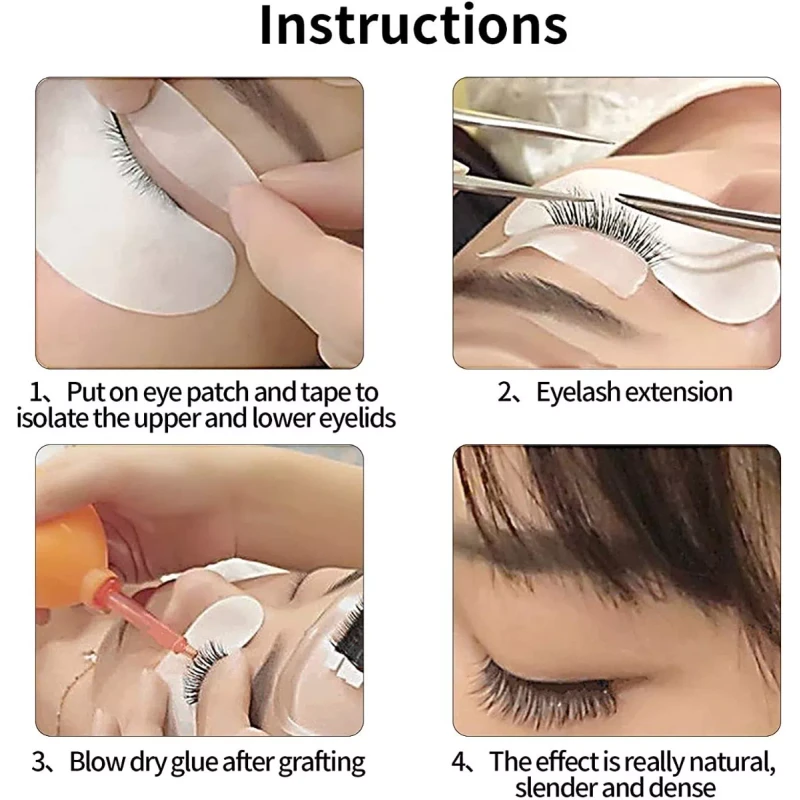 Instructions

1、Put on eye patch and tape to isolate the upper and lower eyelids

2、Eyelash extension

3、Blow dry glue after grafting

4、The effect is really natural, slender and dense