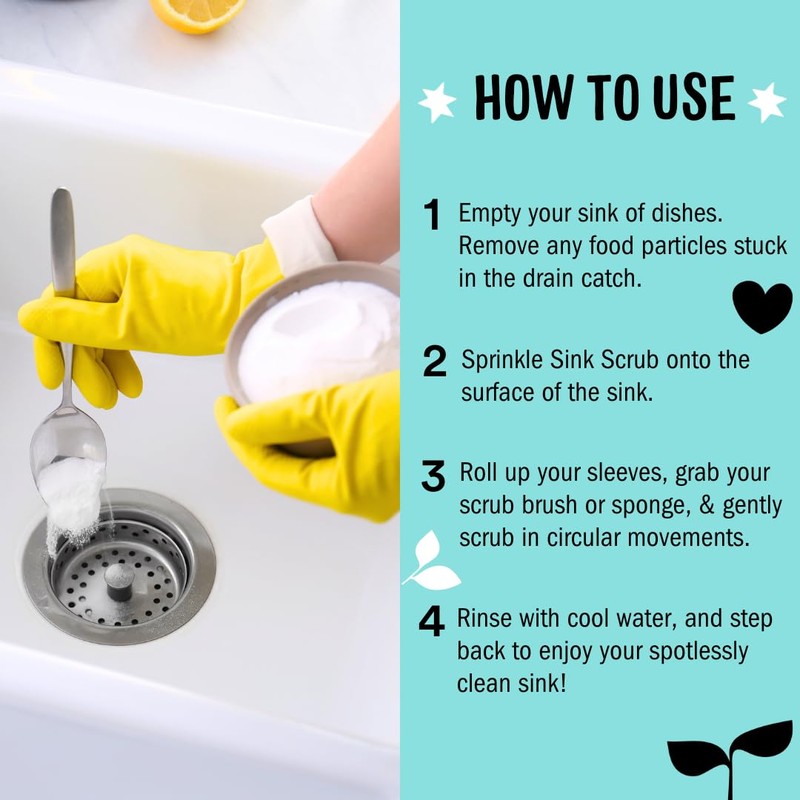 HOW TO USE

1 Empty your sink of dishes. Remove any food particles stuck in the drain catch.

2 Sprinkle Sink Scrub onto the surface of the sink.

3 Roll up your sleeves, grab your scrub brush or sponge, & gently scrub in circular movements.

4 Rinse with cool water, and step back to enjoy your spotlessly clean sink!