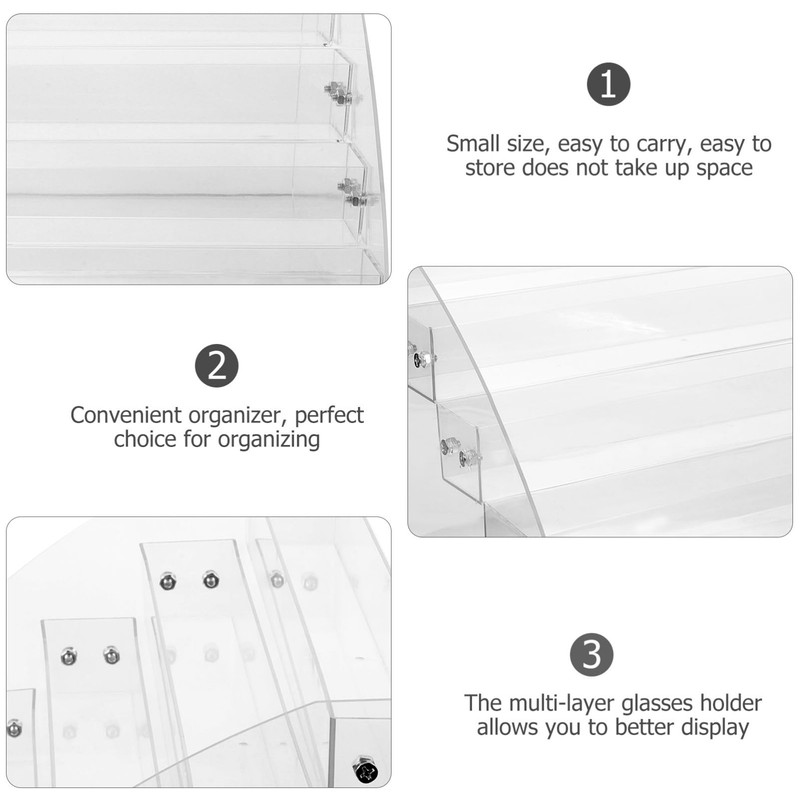 1

Small size, easy to carry, easy to store does not take up space

2

Convenient organizer, perfect choice for organizing

3

The multi-layer glasses holder allows you to better display