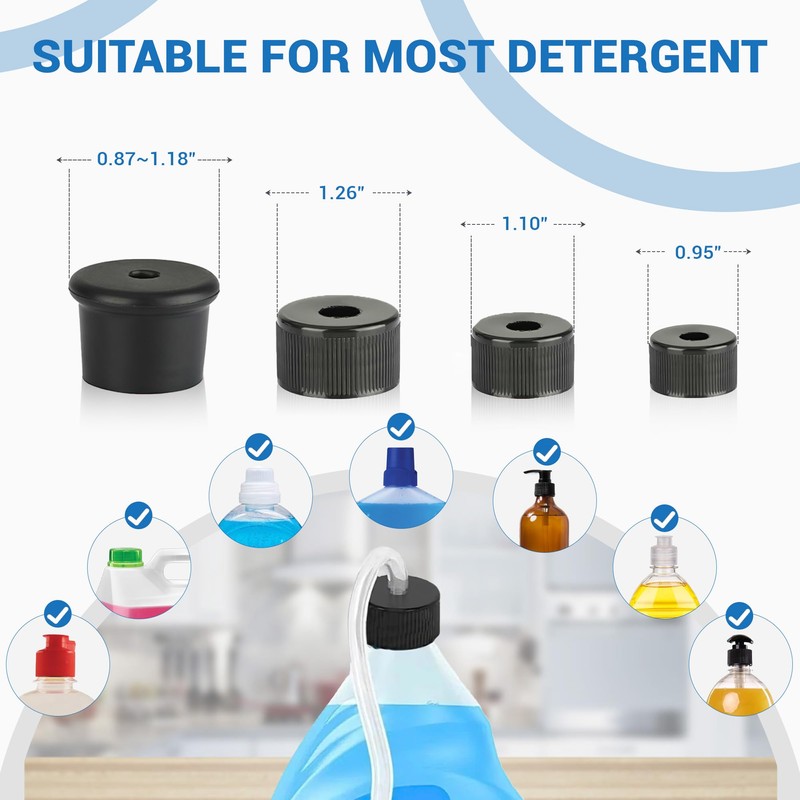 SUITABLE FOR MOST DETERGENT

0.87~1.18"

1.26"

1.10"

0.95"