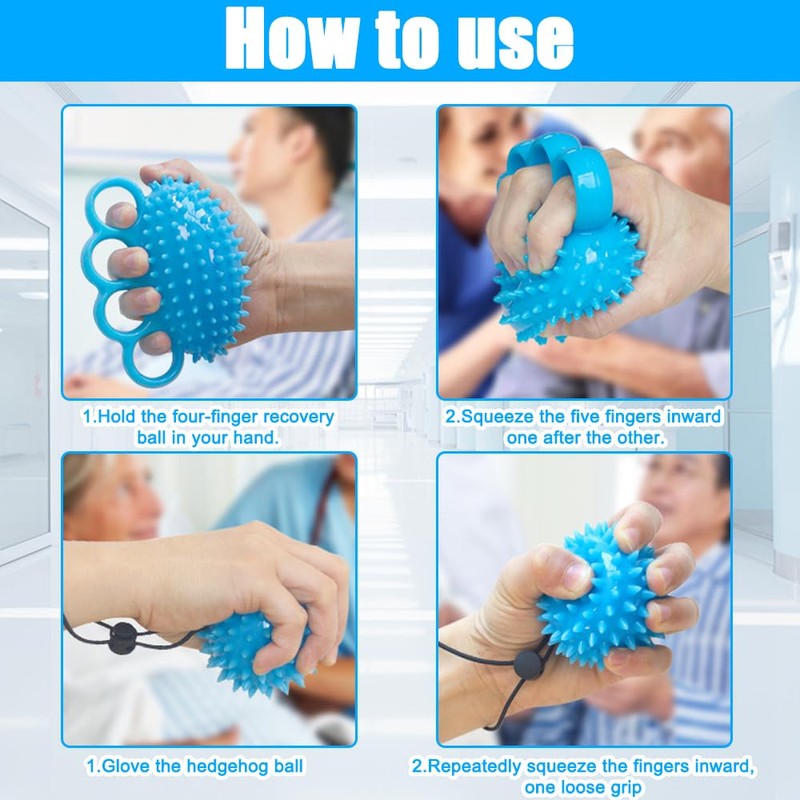 How to use

1.Hold the four-finger recovery ball in your hand.

2.Squeeze the five fingers inward one after the other.

1.Glove the hedgehog ball

2.Repeatedly squeeze the fingers inward, one loose grip