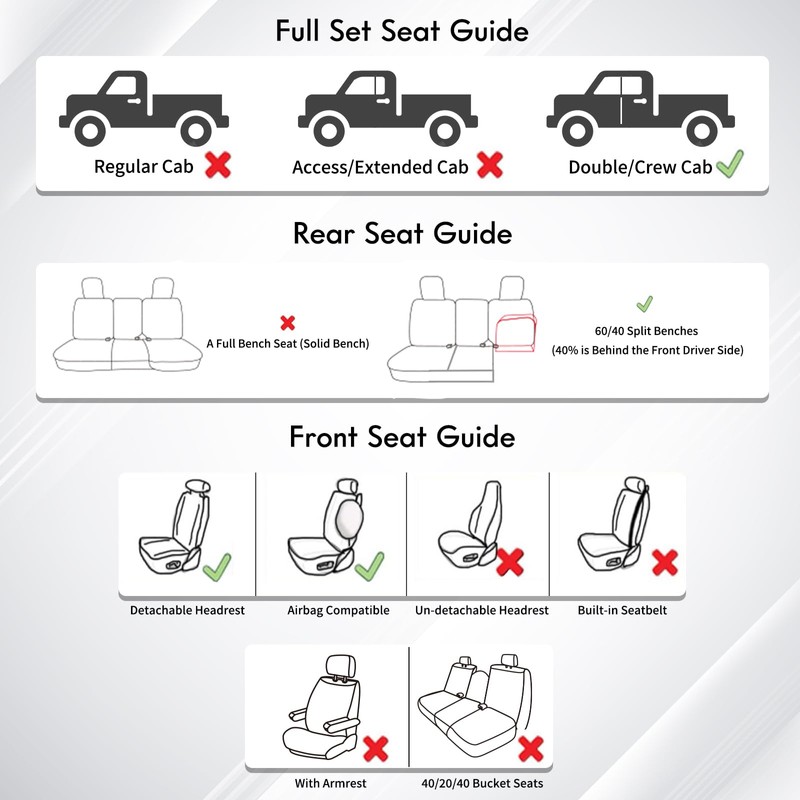 Full Set Seat Guide

Regular Cab

Access/Extended Cab

Double/Crew Cab

Rear Seat Guide

A Full Bench Seat (Solid Bench)

60/40 Split Benches
(40% is Behind the Front Driver Side)

Front Seat Guide

Detachable Headrest

Airbag Compatible

Un-detachable Headrest

Built-in Seatbelt

With Armrest

40/20/40 Bucket Seats