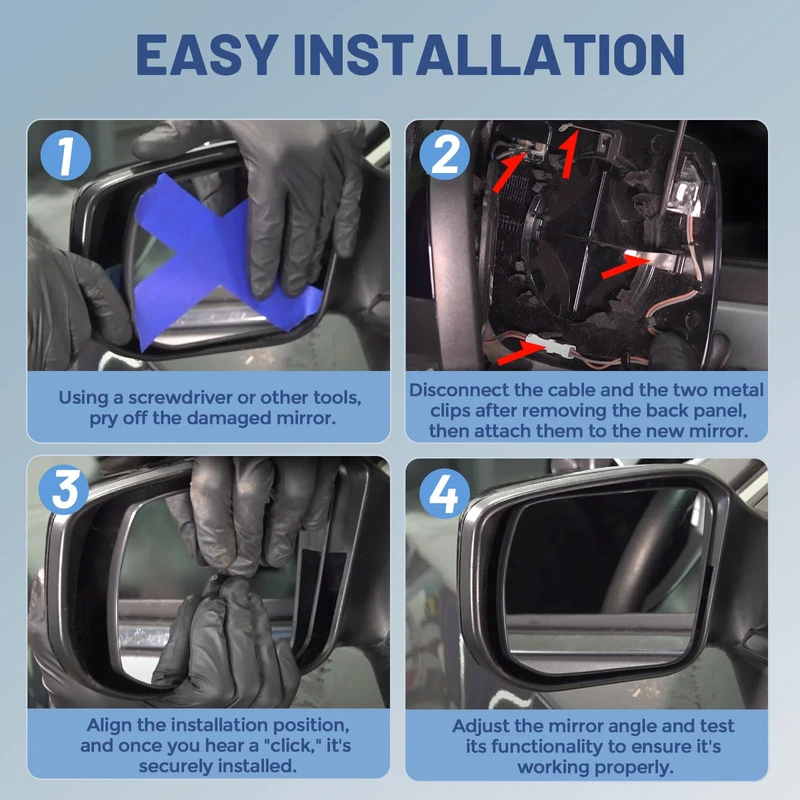 EASY INSTALLATION

1

Using a screwdriver or other tools, pry off the damaged mirror.

2

Disconnect the cable and the two metal clips after removing the back panel, then attach them to the new mirror.

3

Align the installation position, and once you hear a "click," it's securely installed.

4

Adjust the mirror angle and test its functionality to ensure it's working properly.