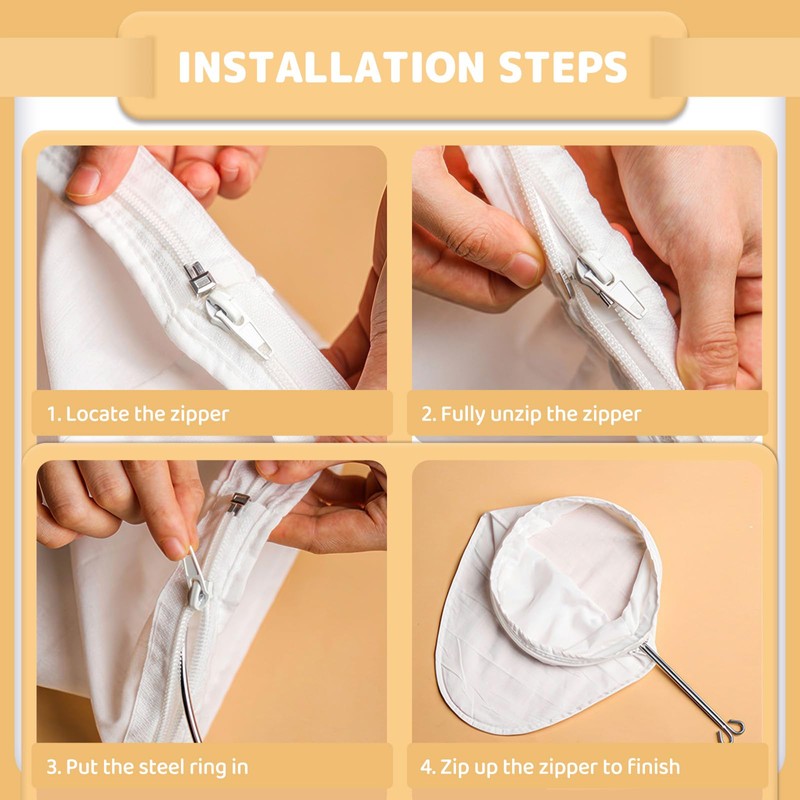 INSTALLATION STEPS

1. Locate the zipper

2. Fully unzip the zipper

3. Put the steel ring in

4. Zip up the zipper to finish