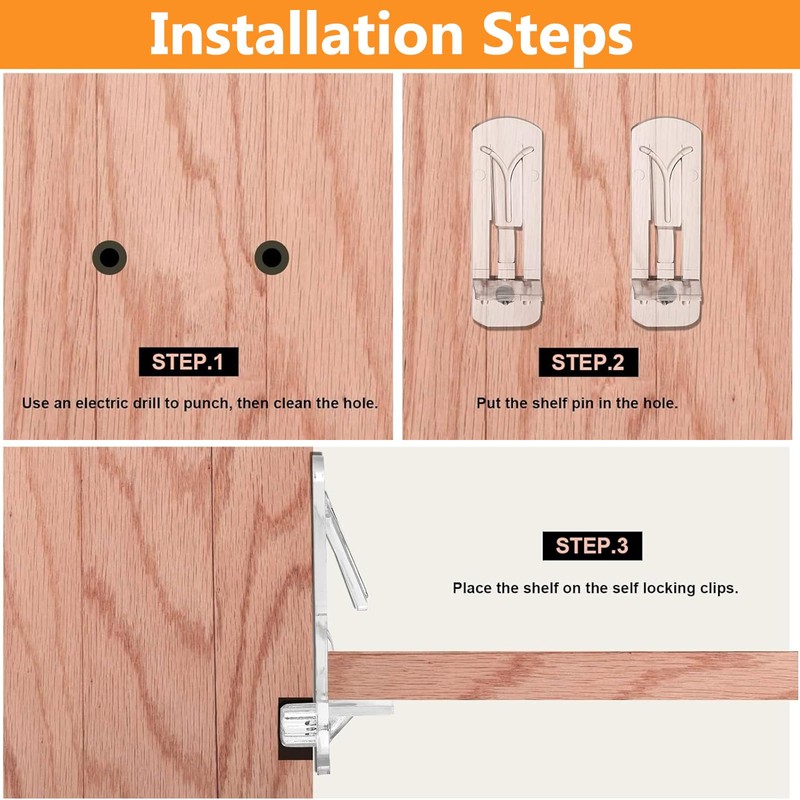 Installation Steps

STEP.1

Use an electric drill to punch, then clean the hole.

STEP.2

Put the shelf pin in the hole.

STEP.3

Place the shelf on the self locking clips.