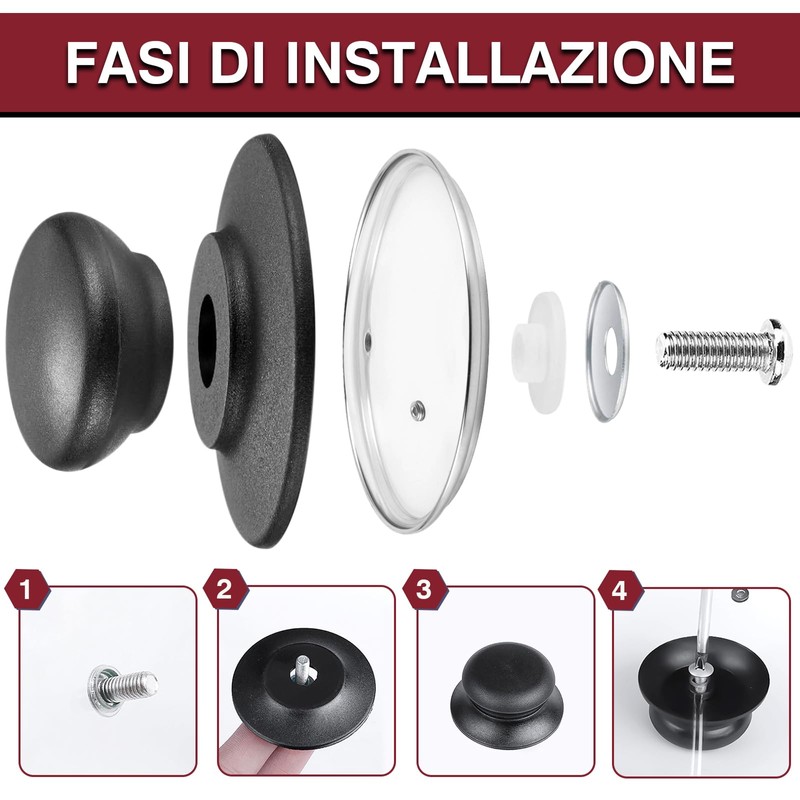 FASI DI INSTALLAZIONE

1

2

3

4