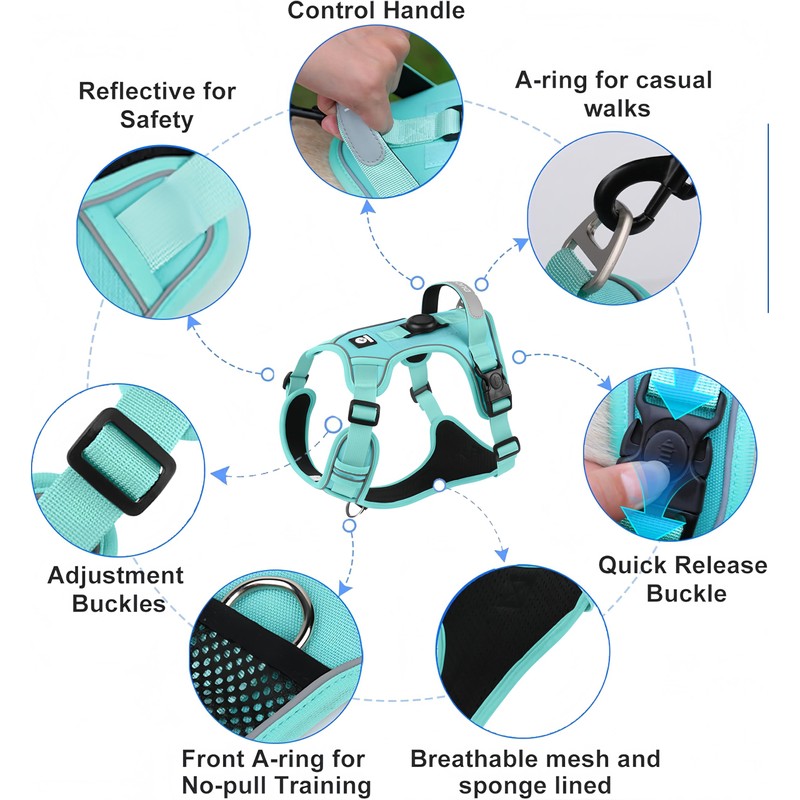 Control Handle

Reflective for Safety

A-ring for casual walks

Adjustment Buckles

Quick Release Buckle

Front A-ring for No-pull Training

Breathable mesh and sponge lined