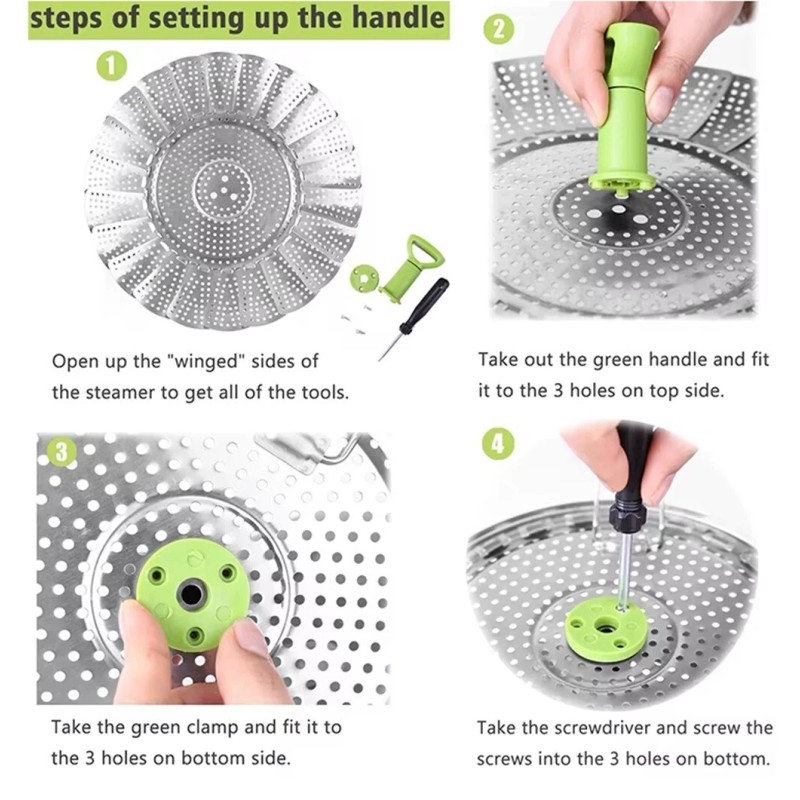 steps of setting up the handle

1

Open up the "winged" sides of the steamer to get all of the tools.

2

Take out the green handle and fit it to the 3 holes on top side.

3

Take the green clamp and fit it to the 3 holes on bottom side.

4

Take the screwdriver and screw the screws into the 3 holes on bottom.