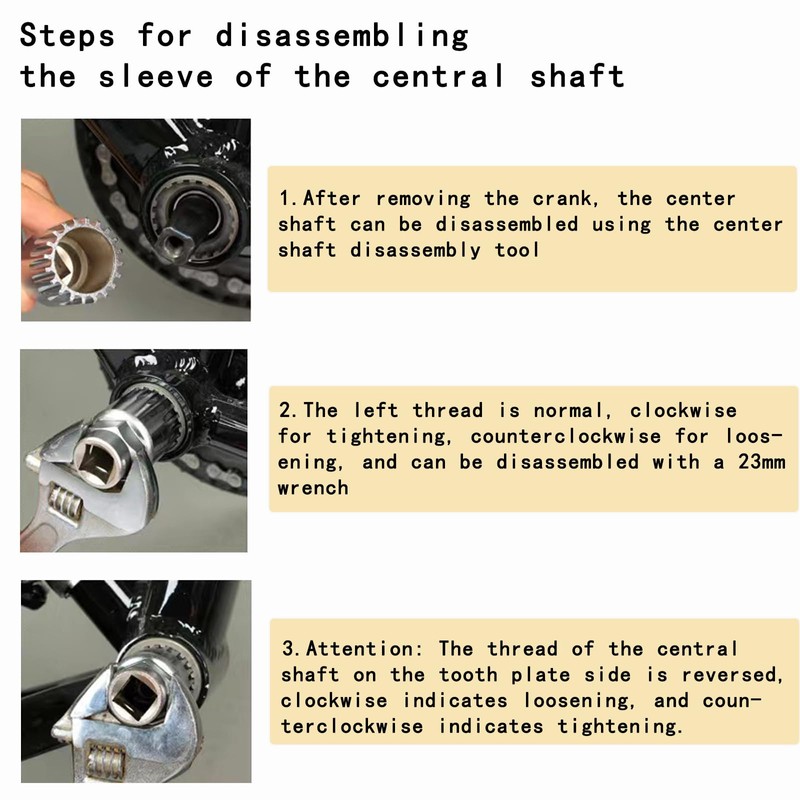 Steps for disassembling the sleeve of the central shaft

1.After removing the crank, the center shaft can be disassembled using the center shaft disassembly tool

2.The left thread is normal, clockwise for tightening, counterclockwise for loosening, and can be disassembled with a 23mm wrench

3.Attention: The thread of the central shaft on the tooth plate side is reversed, clockwise indicates loosening, and counterclockwise indicates tightening.