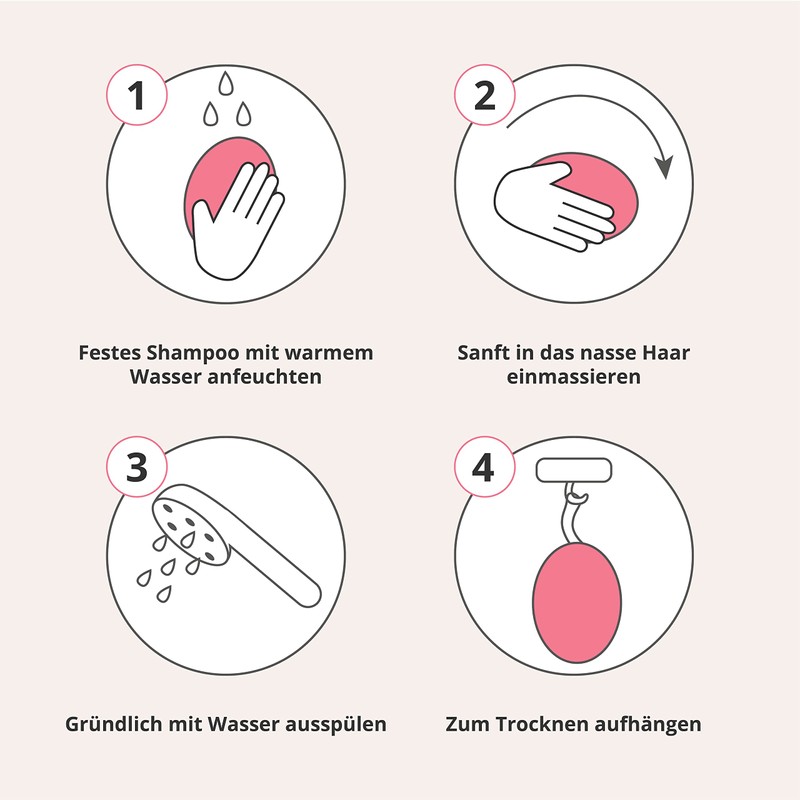 1

Festes Shampoo mit warmem Wasser anfeuchten

2

Sanft in das nasse Haar einmassieren

3

Gründlich mit Wasser ausspülen

4

Zum Trocknen aufhängen