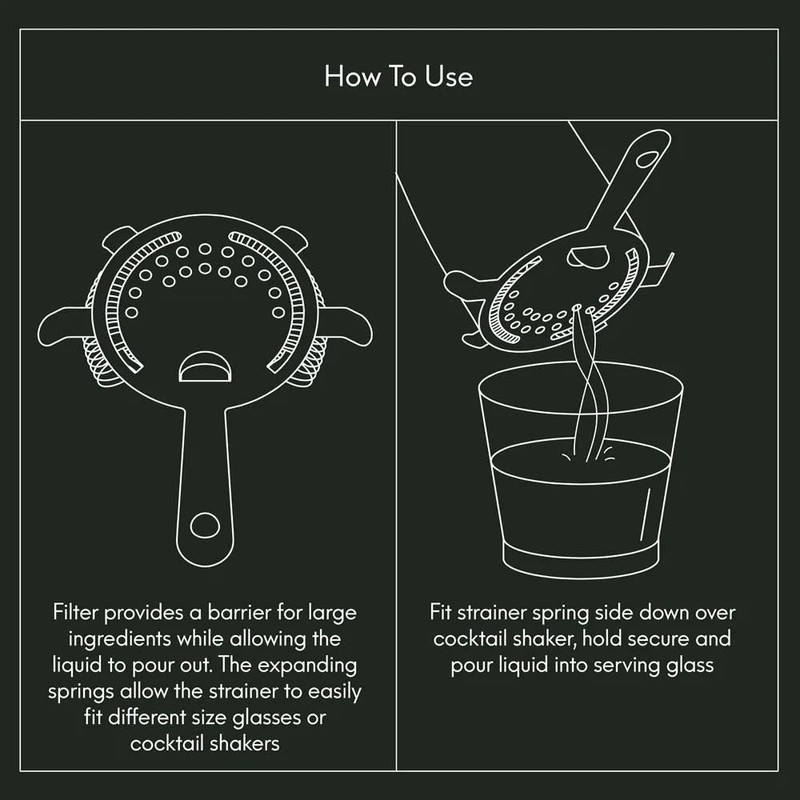 How To Use

Filter provides a barrier for large ingredients while allowing the liquid to pour out. The expanding springs allow the strainer to easily fit different size glasses or cocktail shakers

Fit strainer spring side down over cocktail shaker, hold secure and pour liquid into serving glass