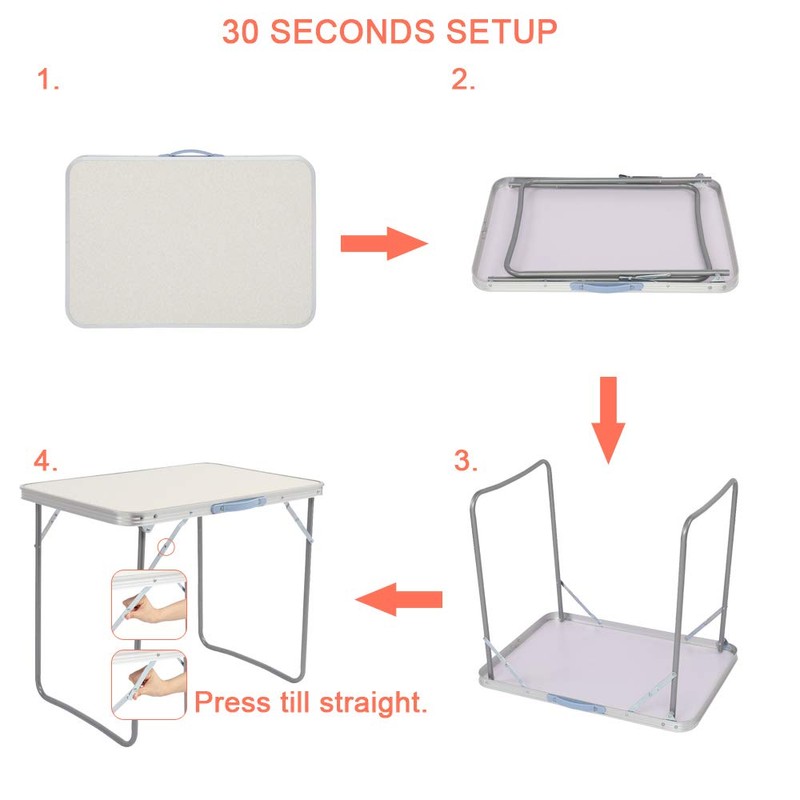 30 SECONDS SETUP

1.

2.

3.

4.

Press till straight.