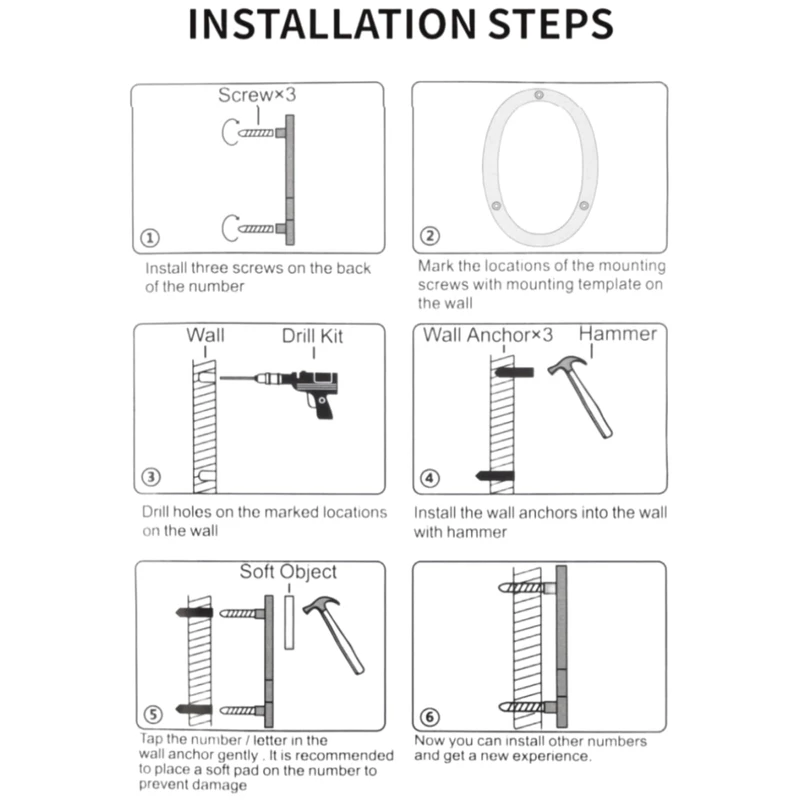 INSTALLATION STEPS

Screw×3

①

Install three screws on the back of the number

②

Mark the locations of the mounting screws with mounting template on the wall

Wall

Drill Kit

③

Drill holes on the marked locations on the wall

Wall Anchor×3

Hammer

④

Install the wall anchors into the wall with hammer

Soft Object

⑤

Tap the number / letter in the wall anchor gently . It is recommended to place a soft pad on the number to prevent damage

⑥

Now you can install other numbers and get a new experience.