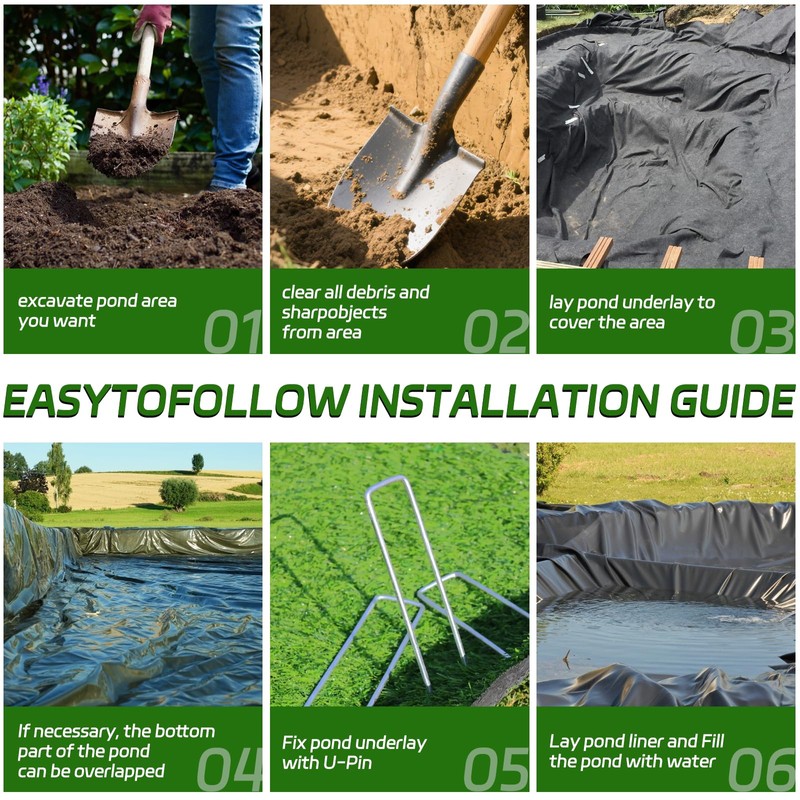 excavate pond area you want
01

clear all debris and sharpobjects from area
02

lay pond underlay to cover the area
03

EASYTOFOLLOW INSTALLATION GUIDE

If necessary, the bottom part of the pond can be overlapped
04

Fix pond underlay with U-Pin
05

Lay pond liner and Fill the pond with water
06