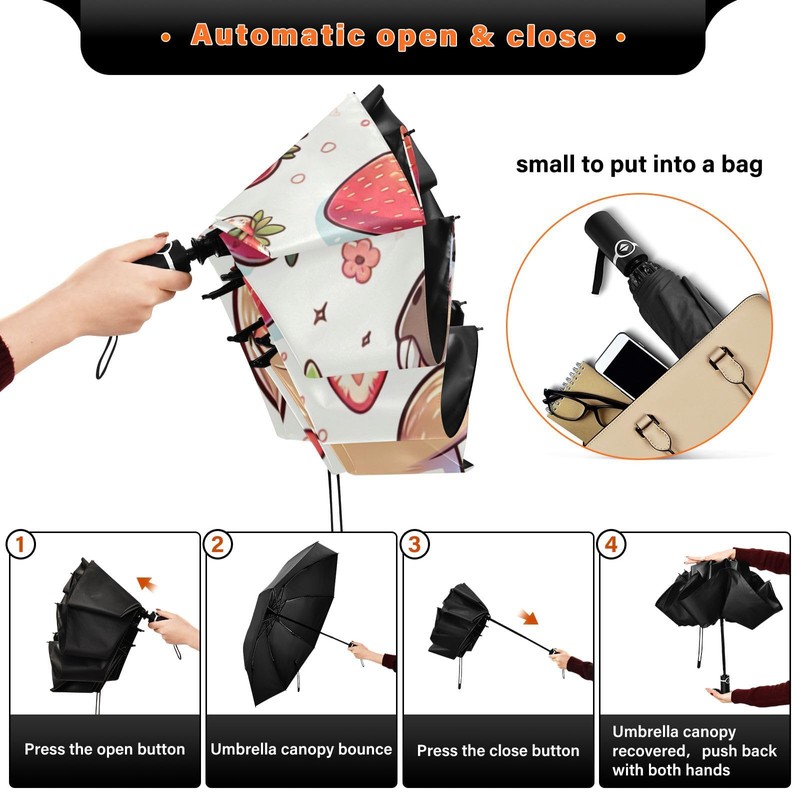 • Automatic open & close •

small to put into a bag

1

Press the open button

2

Umbrella canopy bounce

3

Press the close button

4

Umbrella canopy recovered, push back with both hands