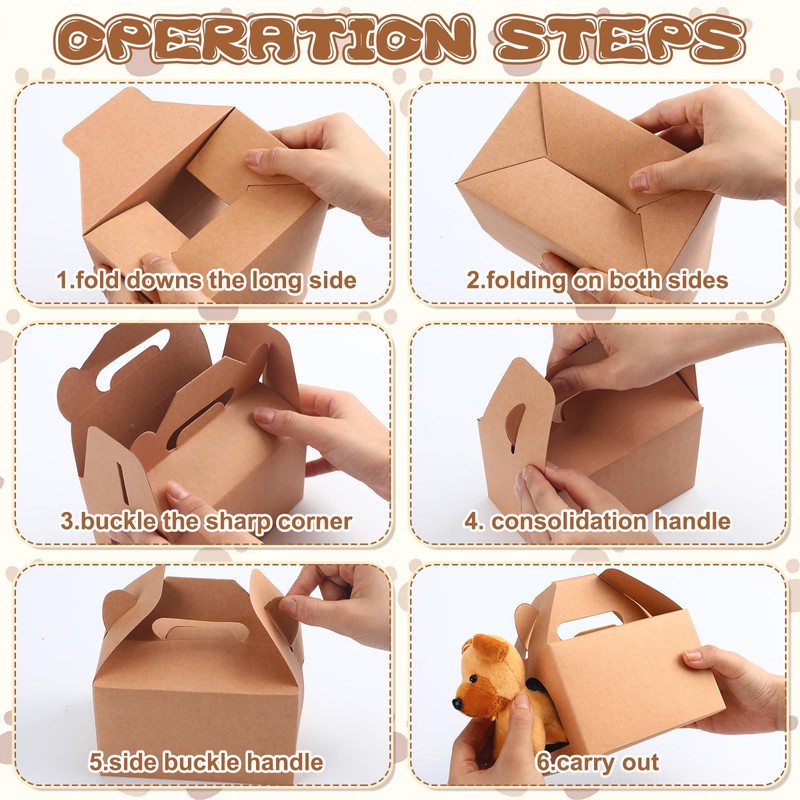 OPERATION STEPS

1.fold downs the long side

2.folding on both sides

3.buckle the sharp corner

4. consolidation handle

5.side buckle handle

6.carry out