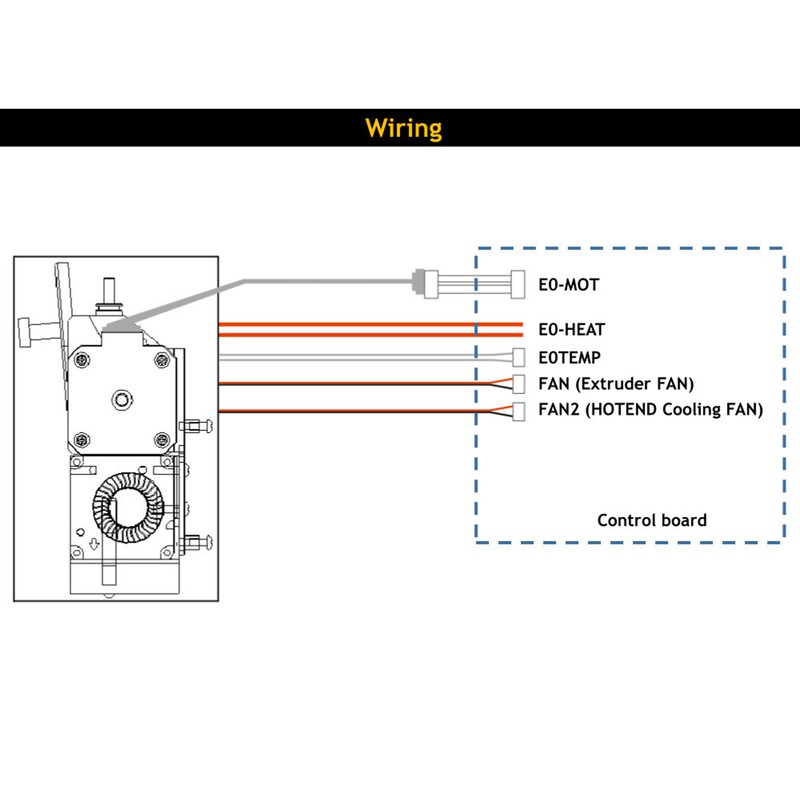 Wiring

E0-MOT
E0-HEAT
E0TEMP
FAN (Extruder FAN)
FAN2 (HOTEND Cooling FAN)

Control board