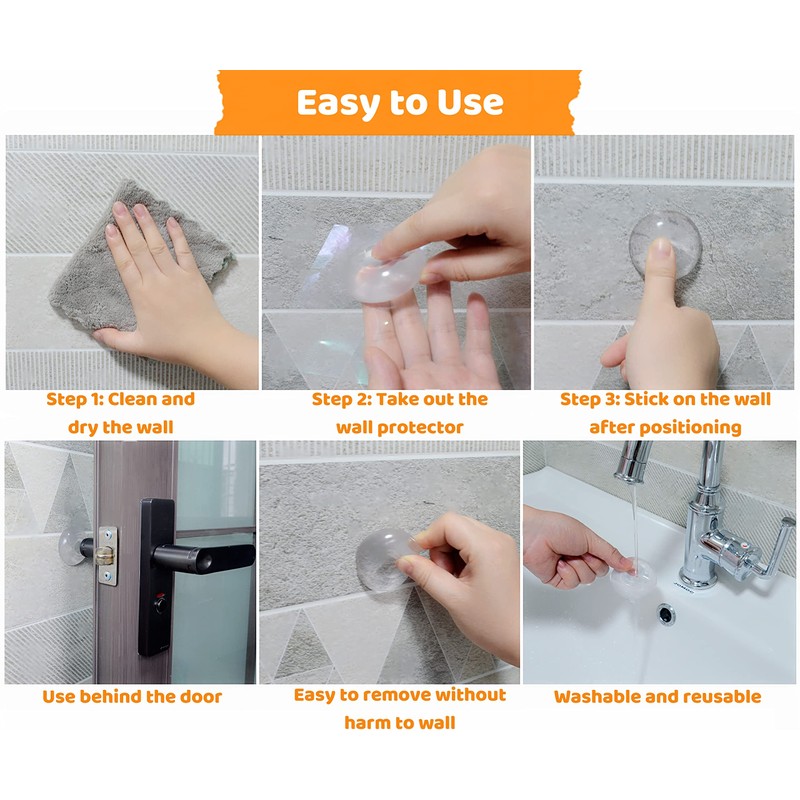 Easy to Use

Step 1: Clean and dry the wall

Step 2: Take out the wall protector

Step 3: Stick on the wall after positioning

Use behind the door

Easy to remove without harm to wall

Washable and reusable