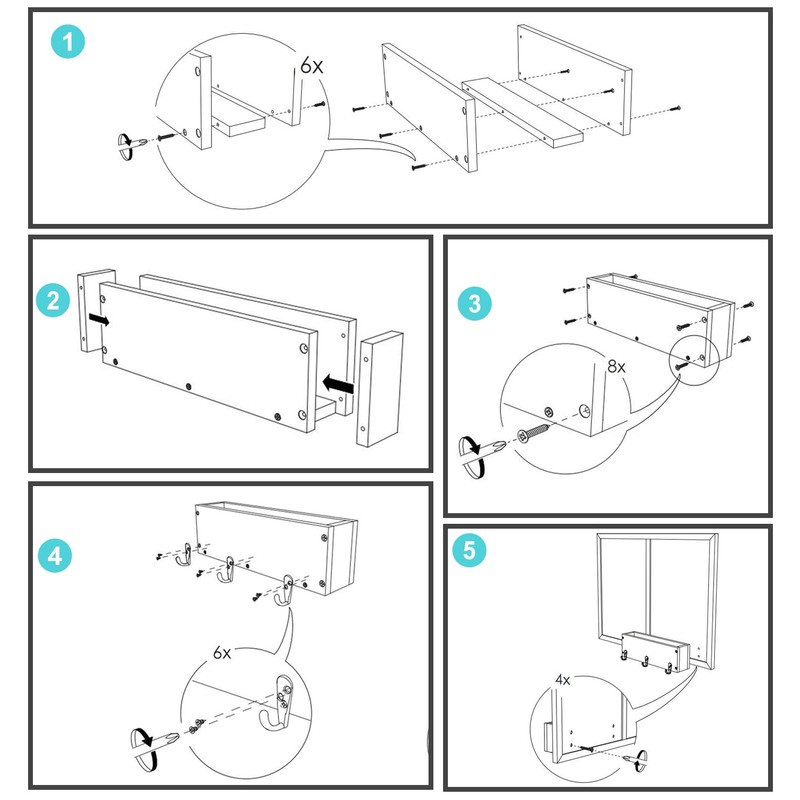 1

6x

2

3

8x

4

6x

5

4x