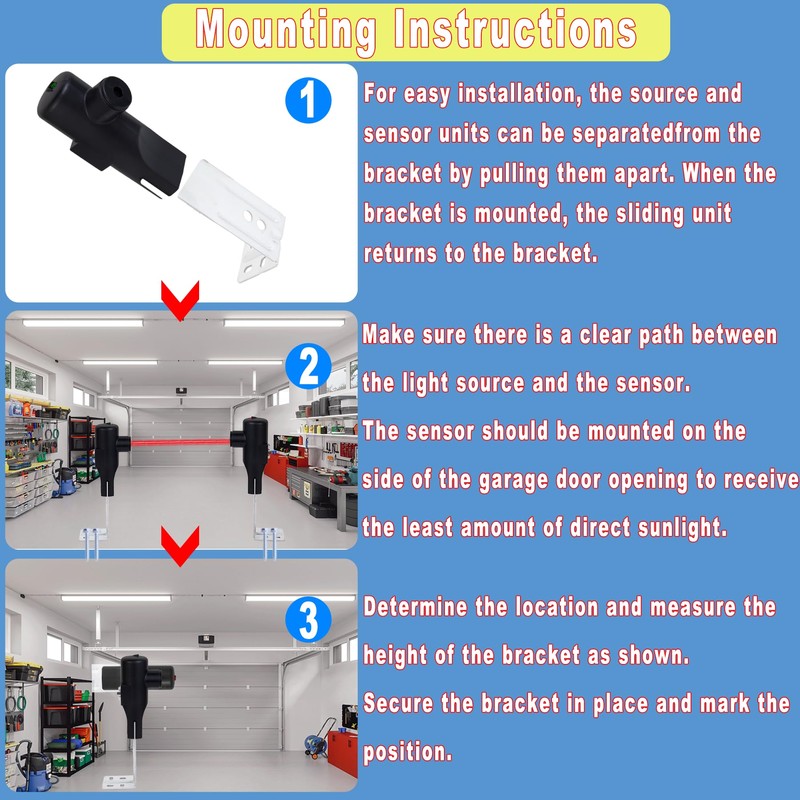 Mounting Instructions

1

For easy installation, the source and sensor units can be separatedfrom the bracket by pulling them apart. When the bracket is mounted, the sliding unit returns to the bracket.

2

Make sure there is a clear path between the light source and the sensor.

The sensor should be mounted on the side of the garage door opening to receive the least amount of direct sunlight.

3

Determine the location and measure the height of the bracket as shown.

Secure the bracket in place and mark the position.