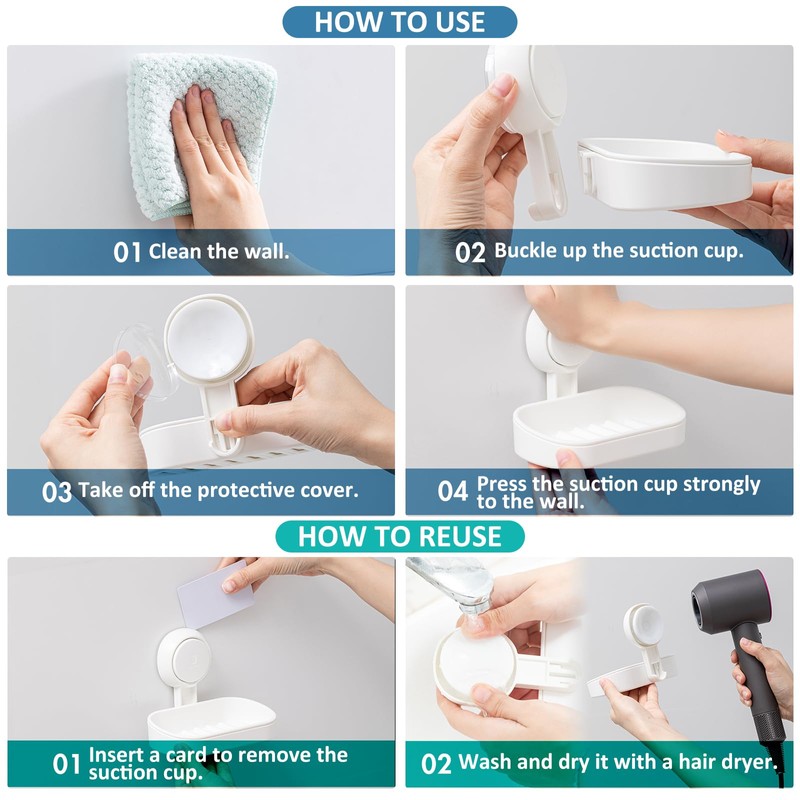 HOW TO USE

01 Clean the wall.

02 Buckle up the suction cup.

03 Take off the protective cover.

04 Press the suction cup strongly to the wall.

HOW TO REUSE

01 Insert a card to remove the suction cup.

02 Wash and dry it with a hair dryer.