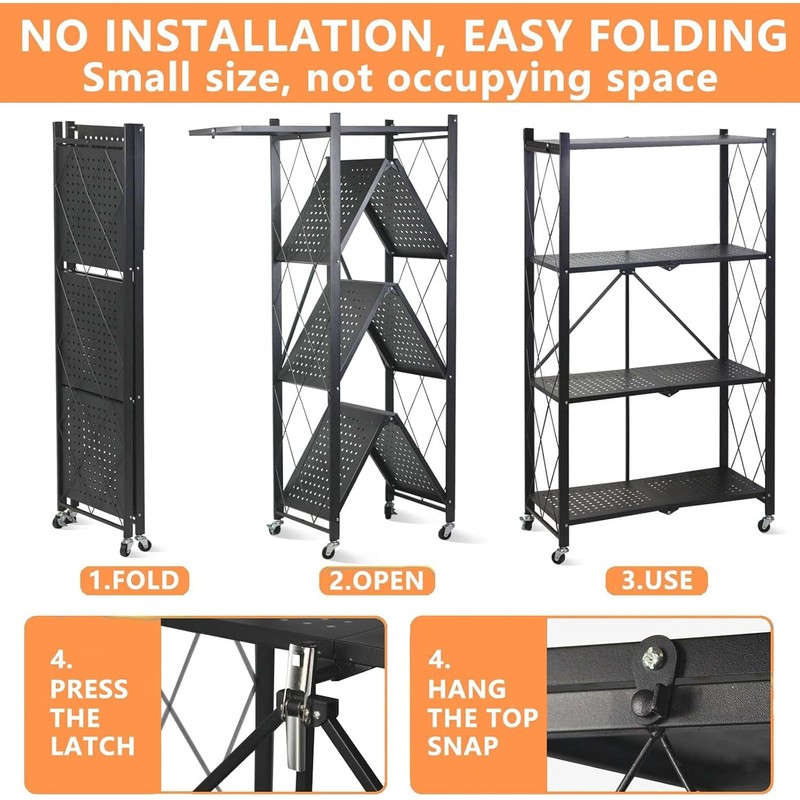 NO INSTALLATION, EASY FOLDING
Small size, not occupying space

1.FOLD

2.OPEN

3.USE

4.
PRESS
THE
LATCH

4.
HANG
THE TOP
SNAP