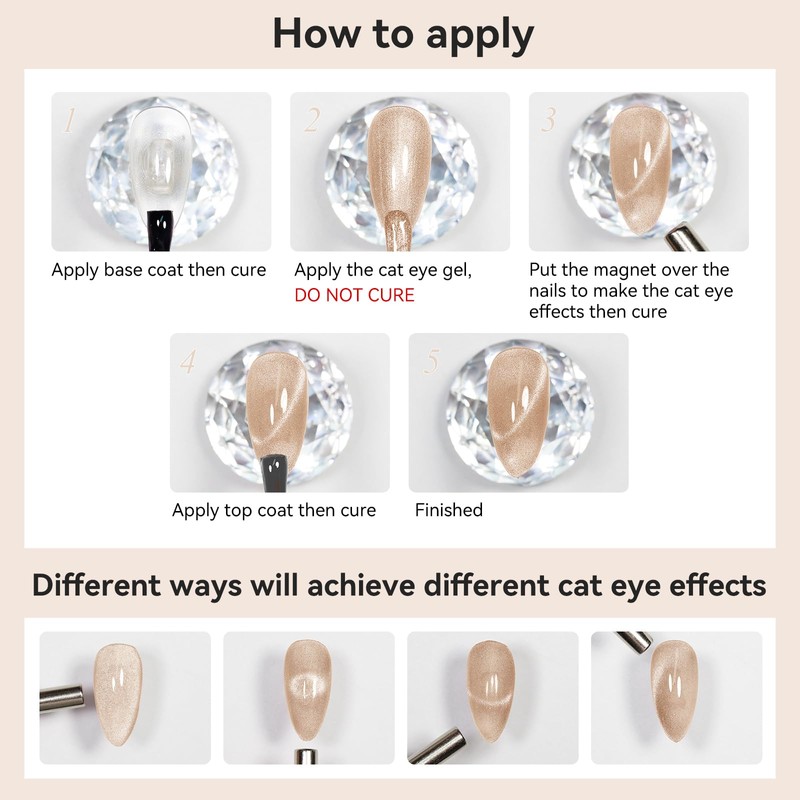 How to apply

1

Apply base coat then cure

2

Apply the cat eye gel, DO NOT CURE

3

Put the magnet over the nails to make the cat eye effects then cure

4

Apply top coat then cure

5

Finished

Different ways will achieve different cat eye effects