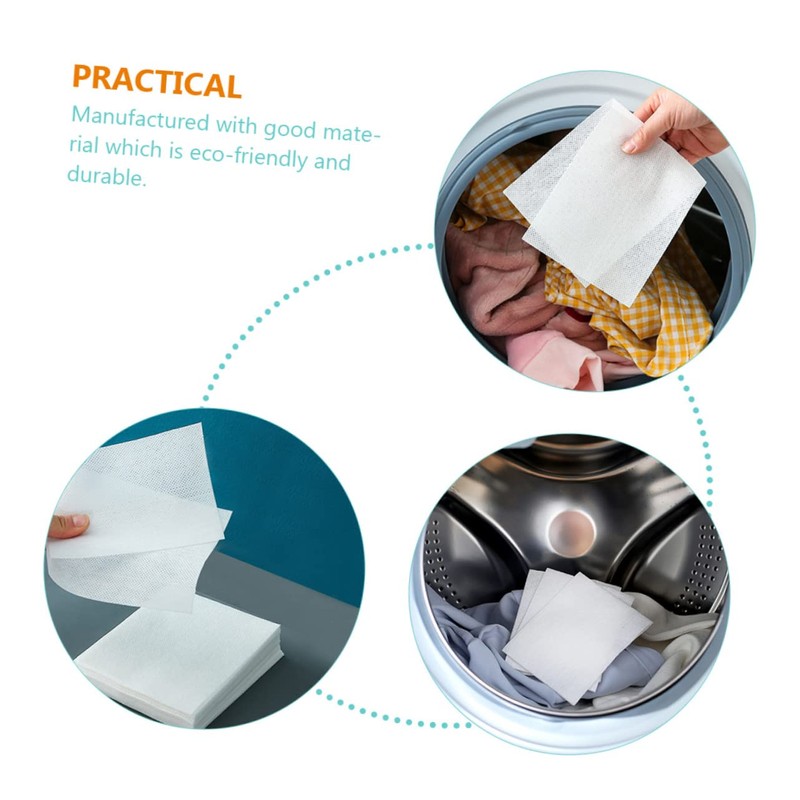 PRACTICAL

Manufactured with good material which is eco-friendly and durable.