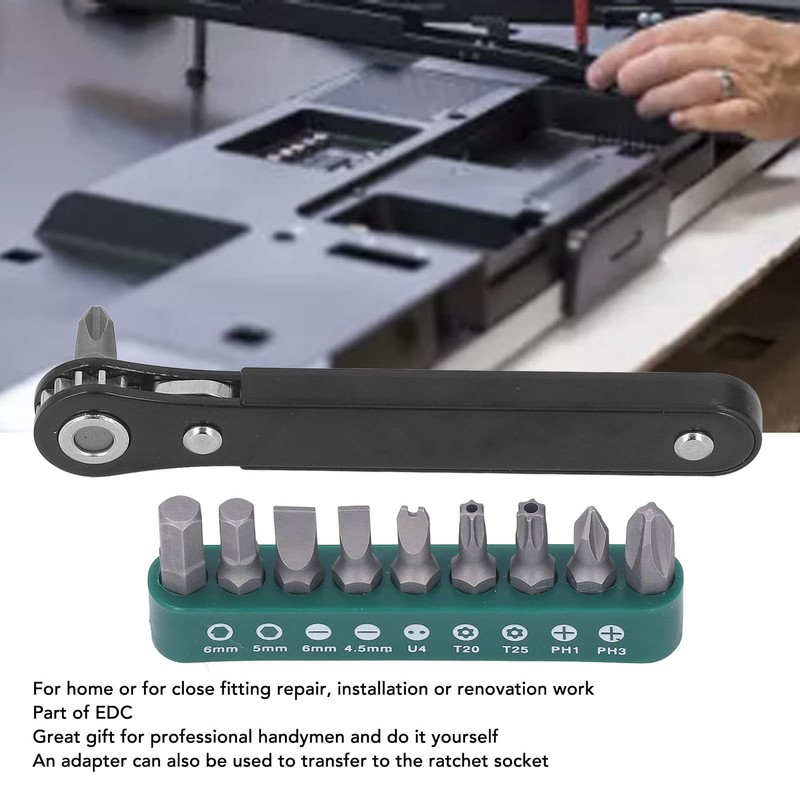 6mm 5mm 6mm 4.5mm U4 T20 T25 PH1 PH3

For home or for close fitting repair, installation or renovation work
Part of EDC
Great gift for professional handymen and do it yourself
An adapter can also be used to transfer to the ratchet socket