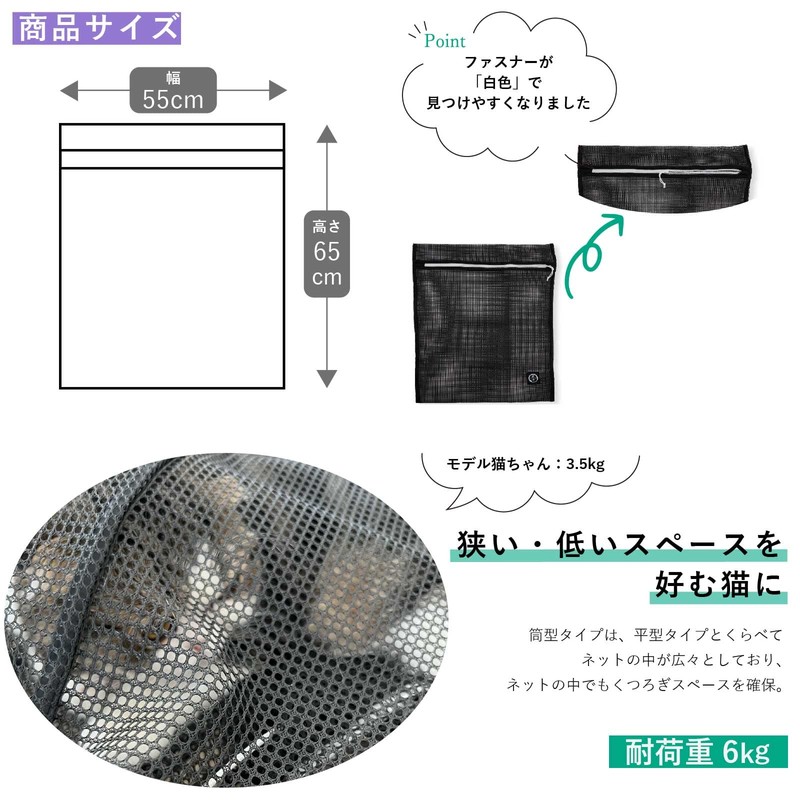 商品サイズ

幅
55cm

高さ
65
cm

Point
ファスナーが
「白色」で
見つけやすくなりました

モデル猫ちゃん：3.5kg

狭い・低いスペースを
好む猫に

筒型タイプは、平型タイプとくらべて
ネットの中が広々としており、
ネットの中でもくつろぎスペースを確保。

耐荷重 6kg