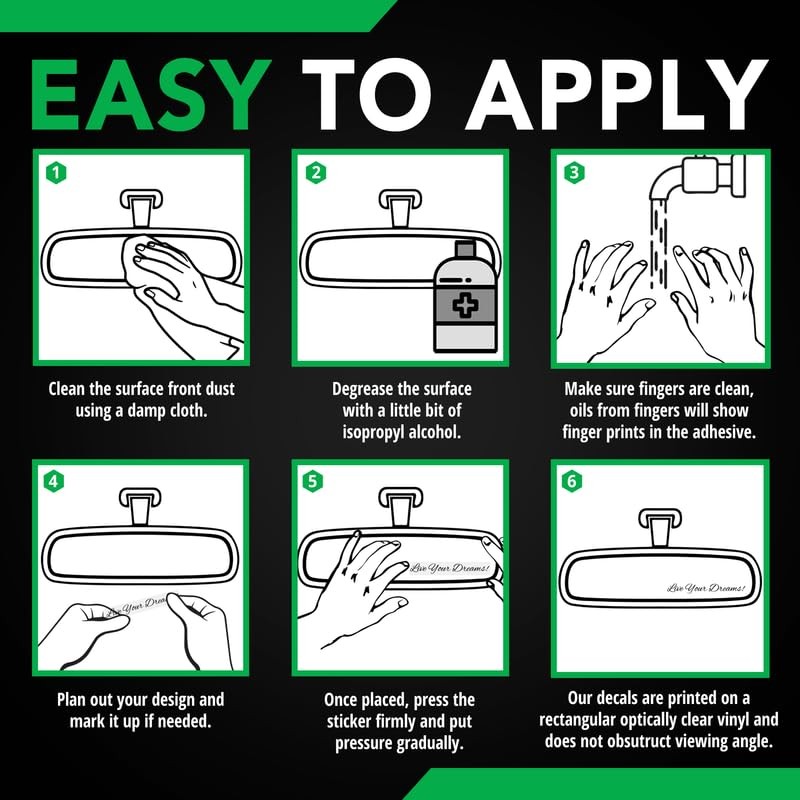 EASY TO APPLY

1

Clean the surface front dust using a damp cloth.

2

Degrease the surface with a little bit of isopropyl alcohol.

3

Make sure fingers are clean, oils from fingers will show finger prints in the adhesive.

4

Live Your Drea

Plan out your design and mark it up if needed.

5

Live Your Dreams!

Once placed, press the sticker firmly and put pressure gradually.

6

Live Your Dreams!

Our decals are printed on a rectangular optically clear vinyl and does not obsutruct viewing angle.