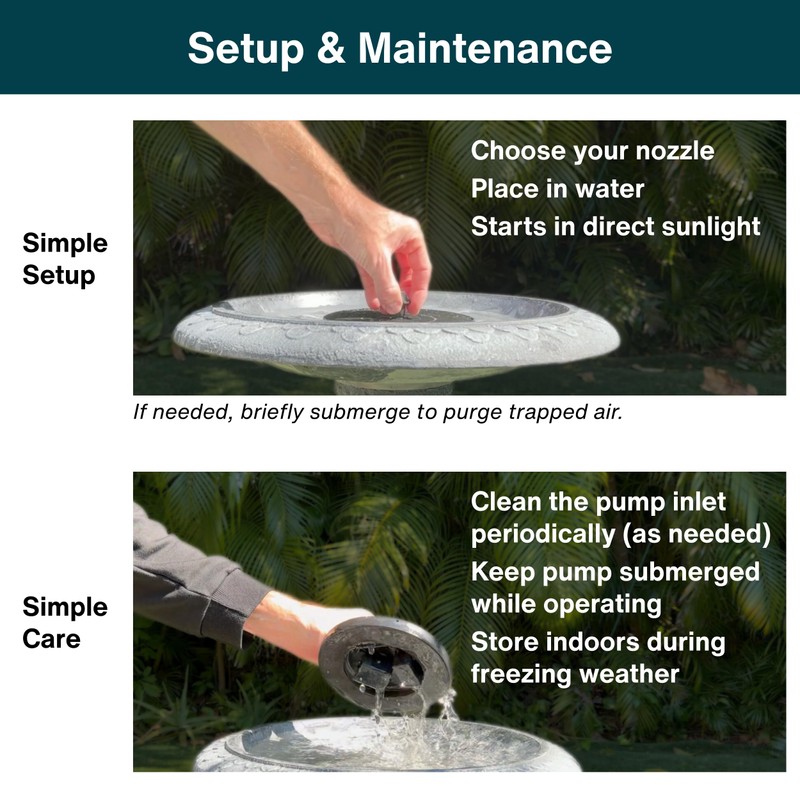 Setup & Maintenance

Simple Setup

Choose your nozzle
Place in water
Starts in direct sunlight

If needed, briefly submerge to purge trapped air.

Simple Care

Clean the pump inlet periodically (as needed)
Keep pump submerged while operating
Store indoors during freezing weather