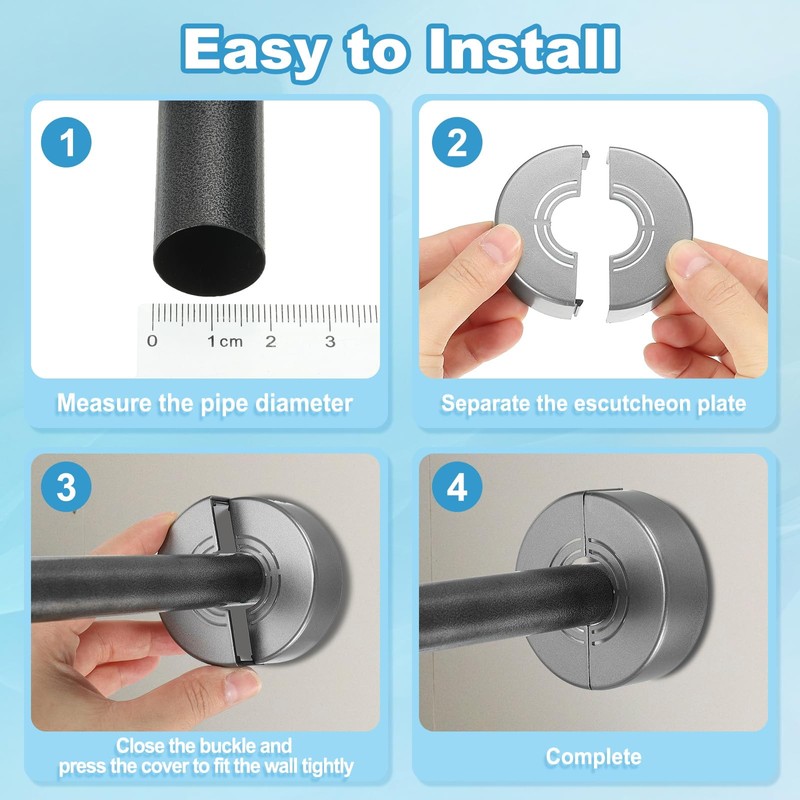 Easy to Install

1

0 1cm 2 3

Measure the pipe diameter

2

Separate the escutcheon plate

3

Close the buckle and press the cover to fit the wall tightly

4

Complete