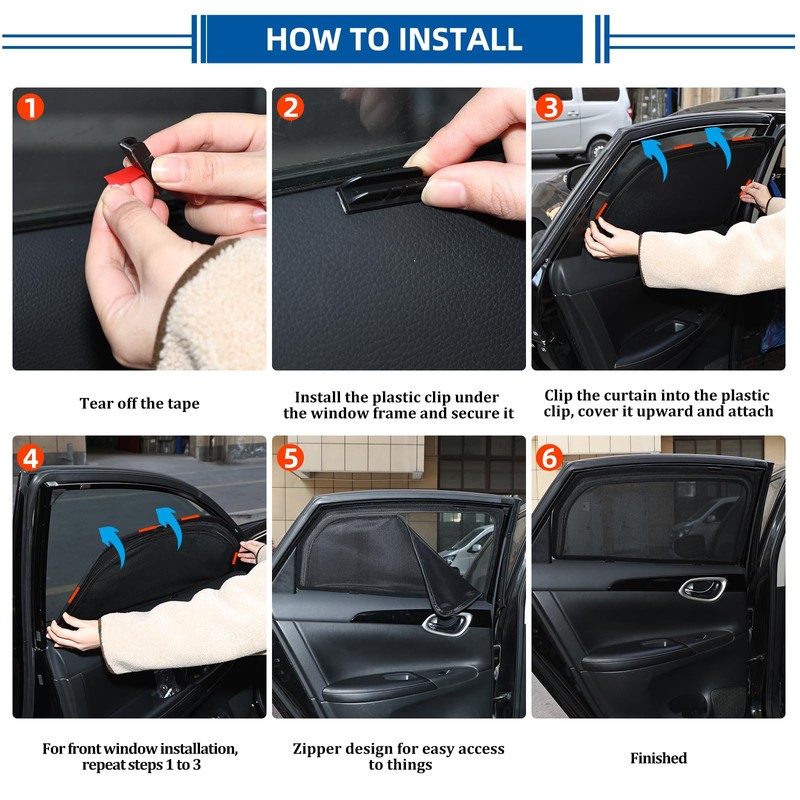 HOW TO INSTALL

1

Tear off the tape

2

Install the plastic clip under the window frame and secure it

3

Clip the curtain into the plastic clip, cover it upward and attach

4

For front window installation, repeat steps 1 to 3

5

Zipper design for easy access to things

6

Finished