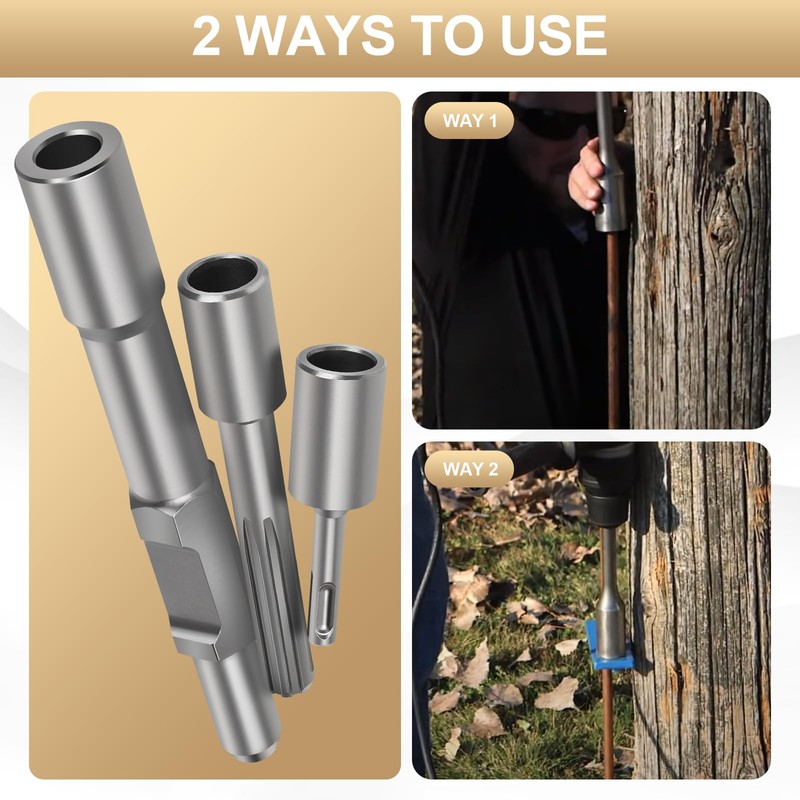 2 WAYS TO USE

WAY 1

WAY 2