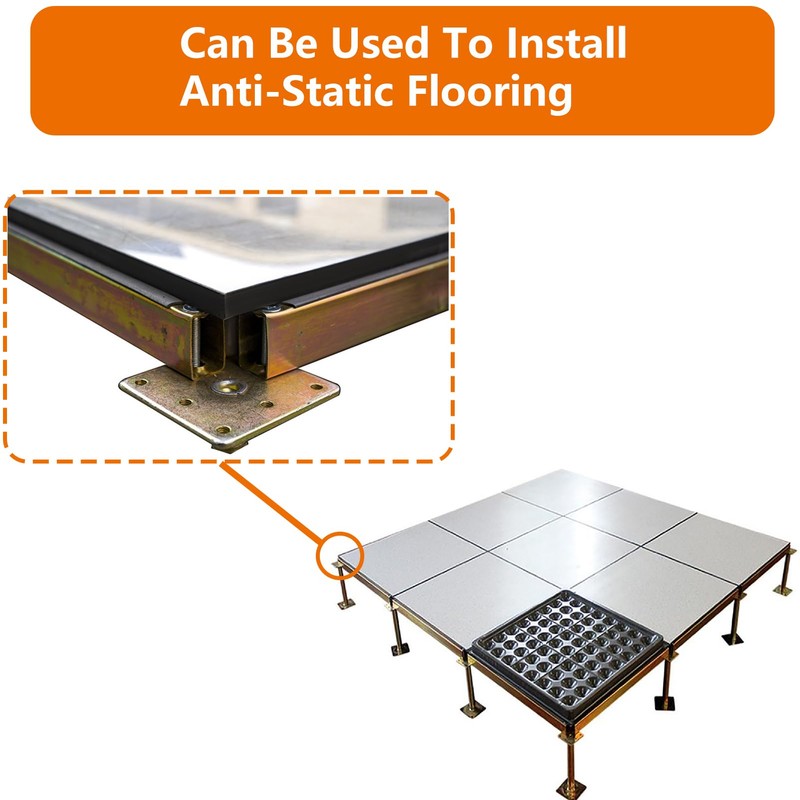 Can Be Used To Install
Anti-Static Flooring