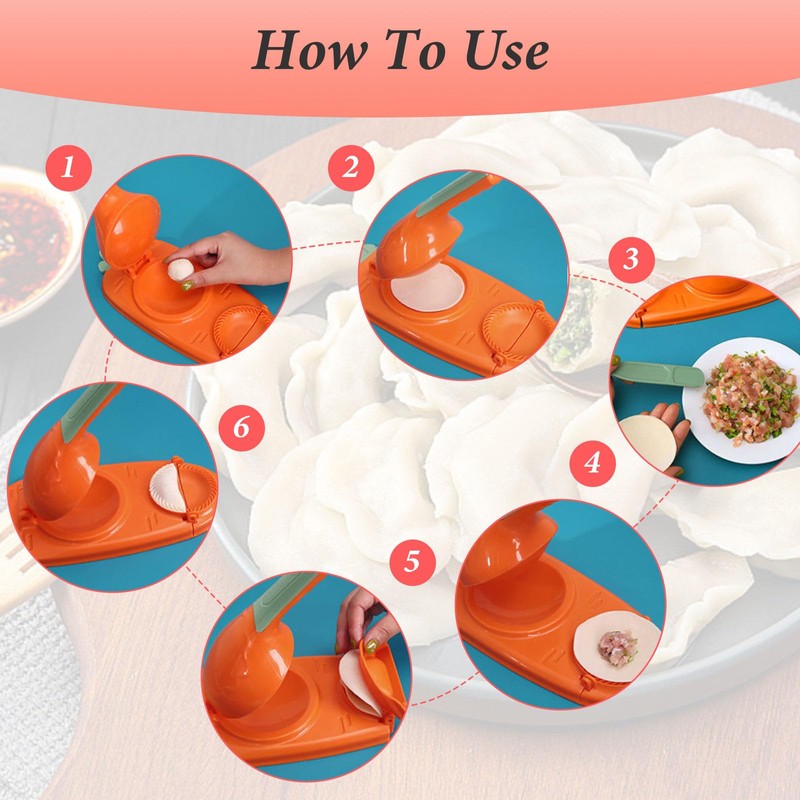 How To Use

1

2

3

4

5

6